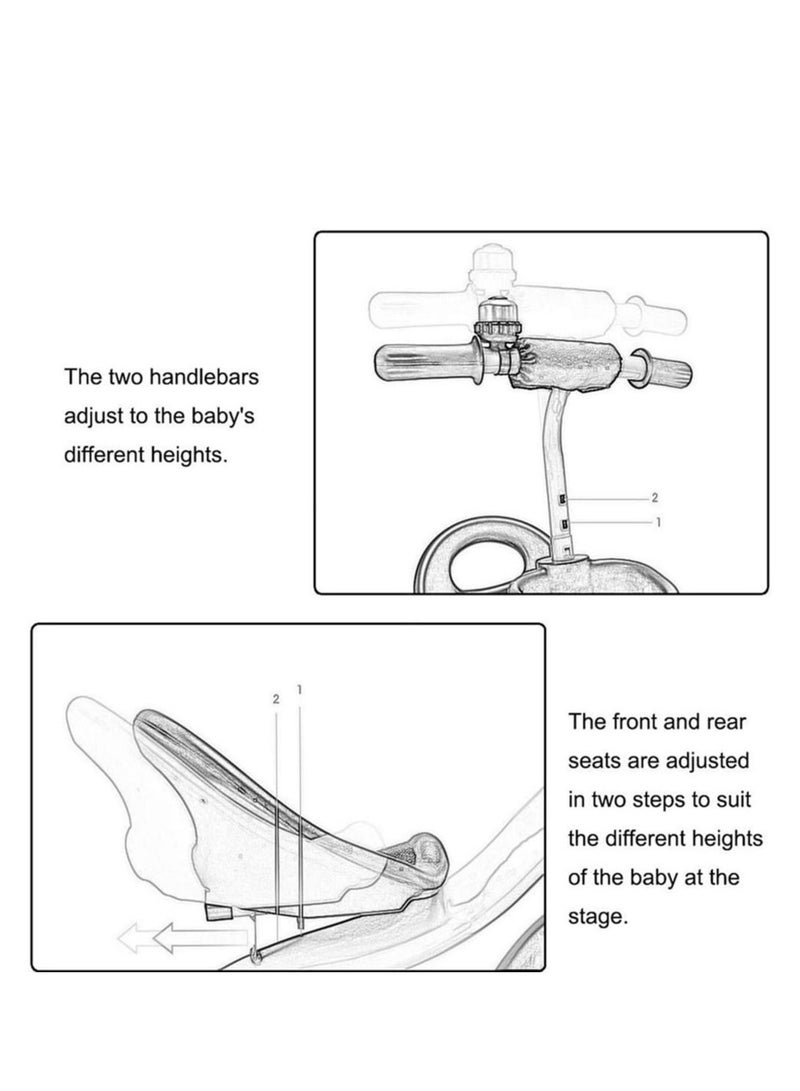 The two handlebars adjust to the baby's different heights.

2
1

2 1

The front and rear seats are adjusted in two steps to suit the different heights of the baby at the stage.