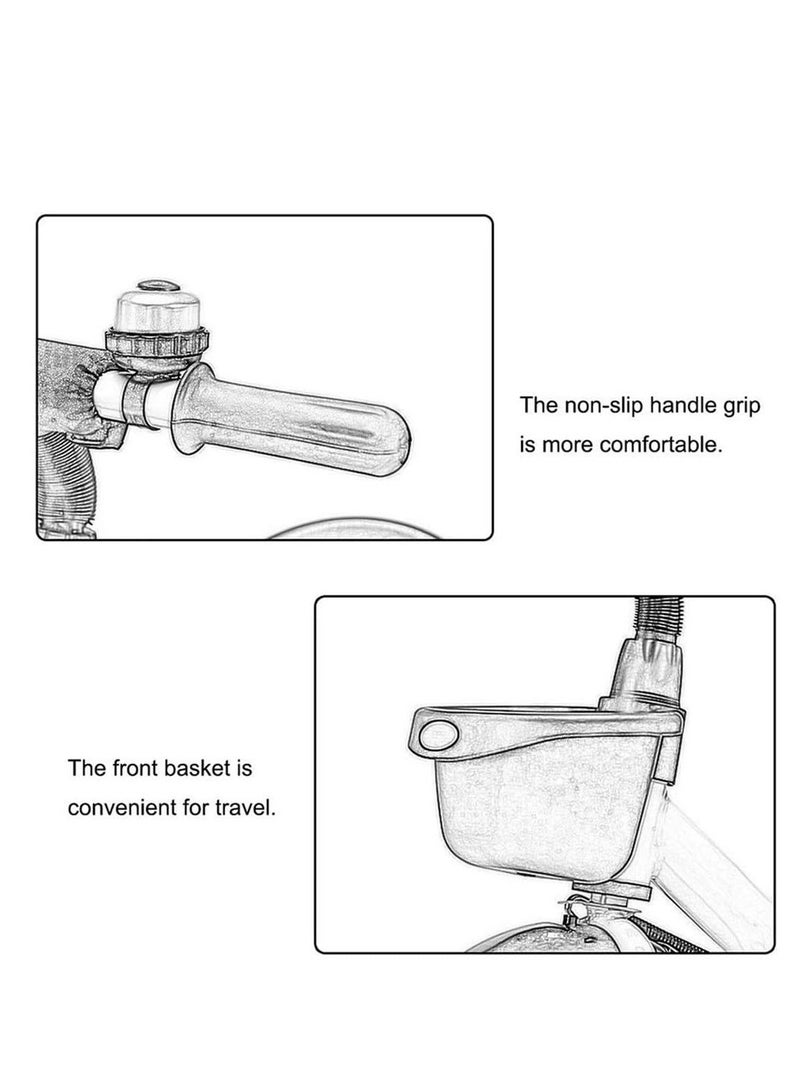 The non-slip handle grip is more comfortable.

The front basket is convenient for travel.