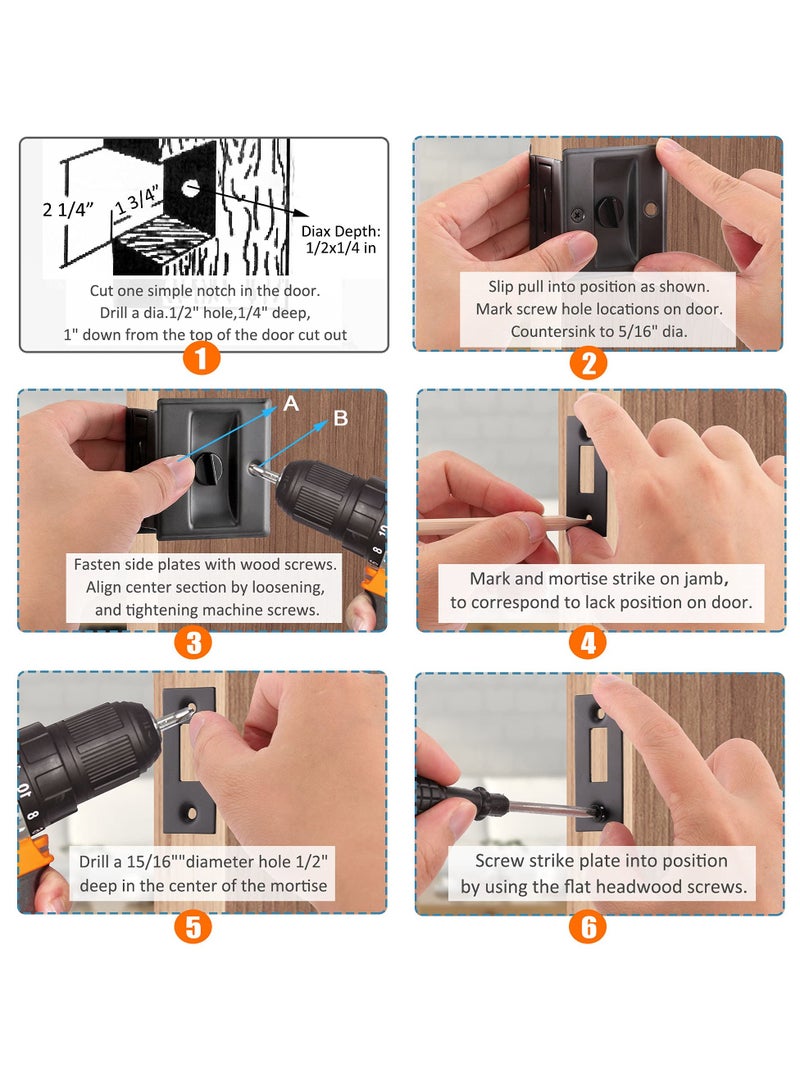 2 1/4"
1 3/4"
Diax Depth: 1/2x1/4 in

Cut one simple notch in the door.
Drill a dia.1/2" hole,1/4" deep,
1" down from the top of the door cut out

1

Slip pull into position as shown.
Mark screw hole locations on door.
Countersink to 5/16" dia.

2

A
B

Fasten side plates with wood screws.
Align center section by loosening,
and tightening machine screws.

3

Mark and mortise strike on jamb,
to correspond to lack position on door.

4

Drill a 15/16""diameter hole 1/2"
deep in the center of the mortise

5

Screw strike plate into position
by using the flat headwood screws.

6