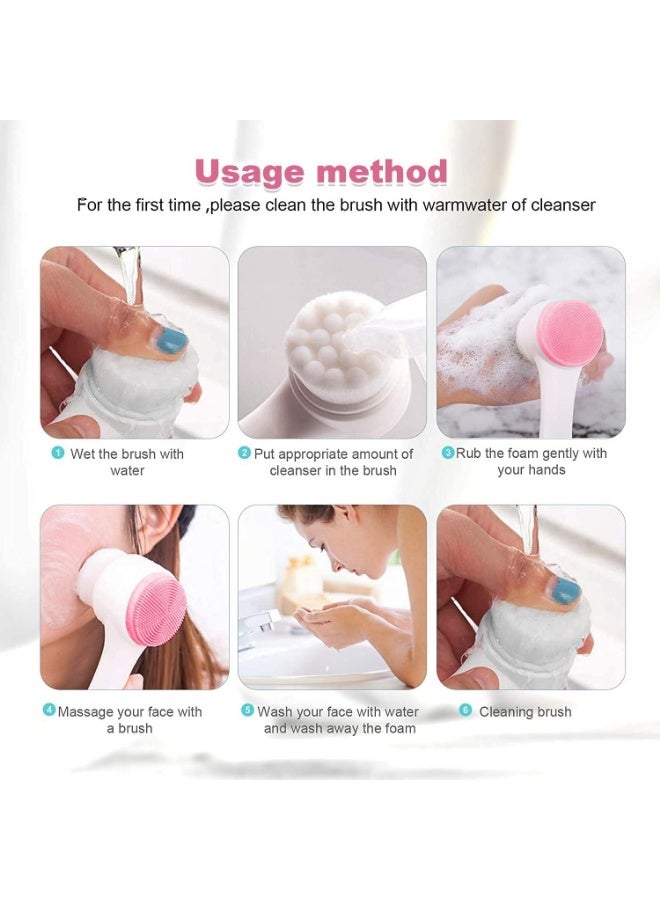 Usage method

For the first time ,please clean the brush with warmwater of cleanser

1 Wet the brush with water

2 Put appropriate amount of cleanser in the brush

3 Rub the foam gently with your hands

4 Massage your face with a brush

5 Wash your face with water and wash away the foam

6 Cleaning brush