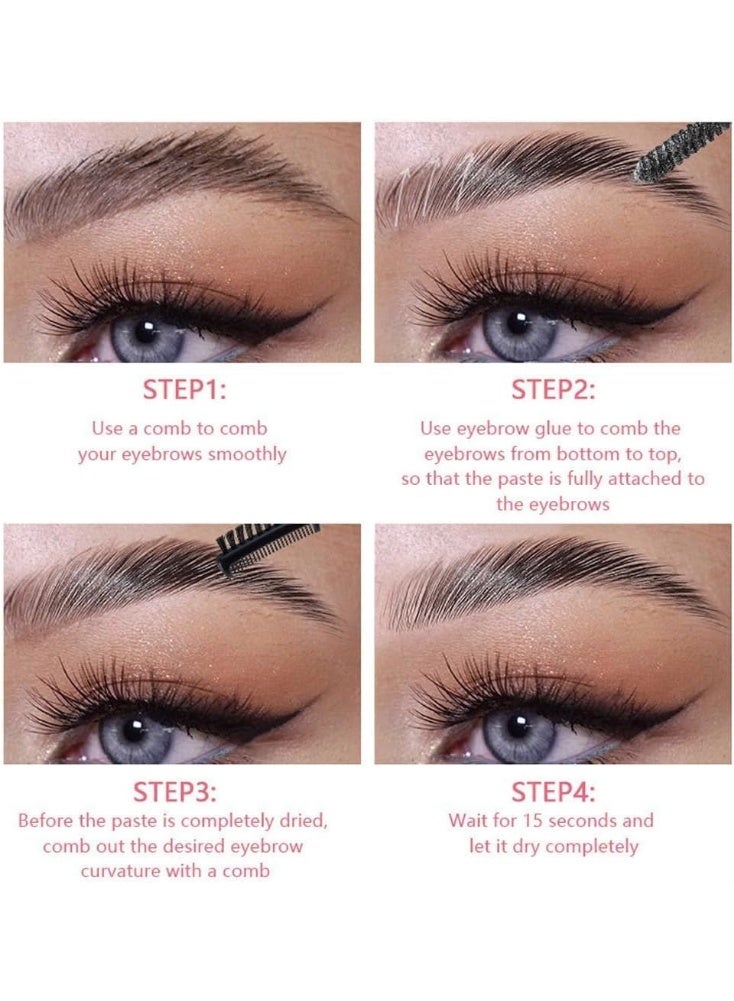 STEP1:
Use a comb to comb your eyebrows smoothly

STEP2:
Use eyebrow glue to comb the eyebrows from bottom to top, so that the paste is fully attached to the eyebrows

STEP3:
Before the paste is completely dried, comb out the desired eyebrow curvature with a comb

STEP4:
Wait for 15 seconds and let it dry completely