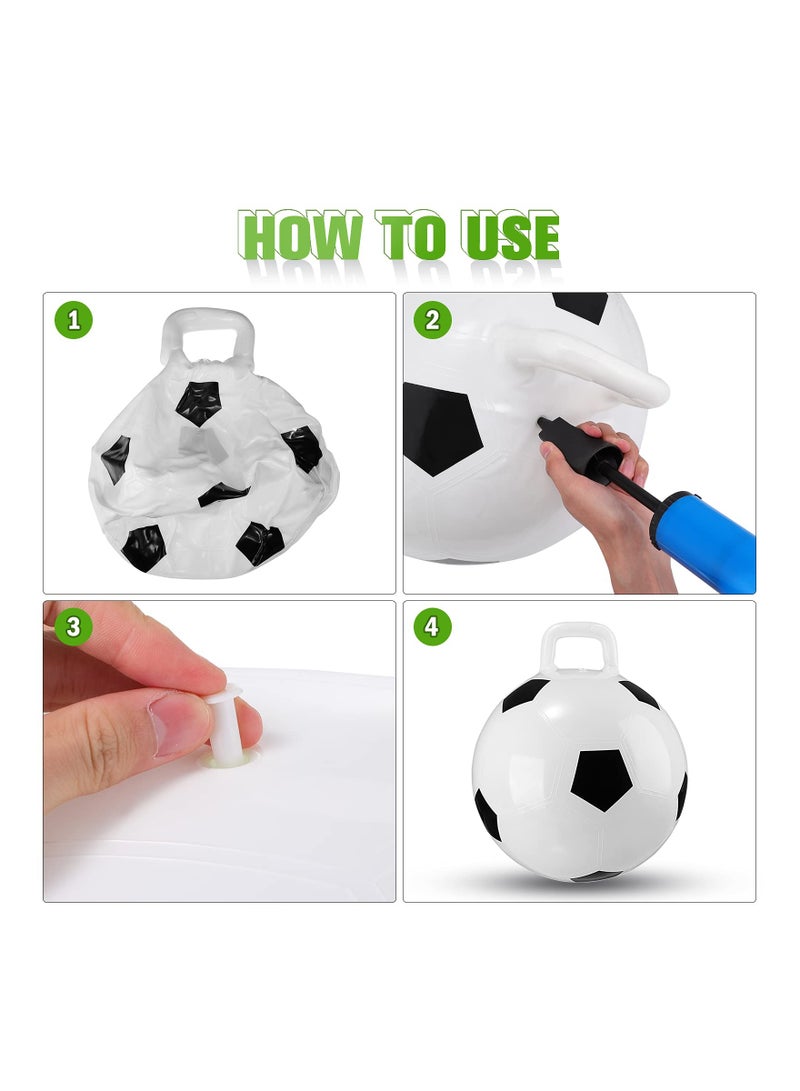 HOW TO USE

1

2

3

4