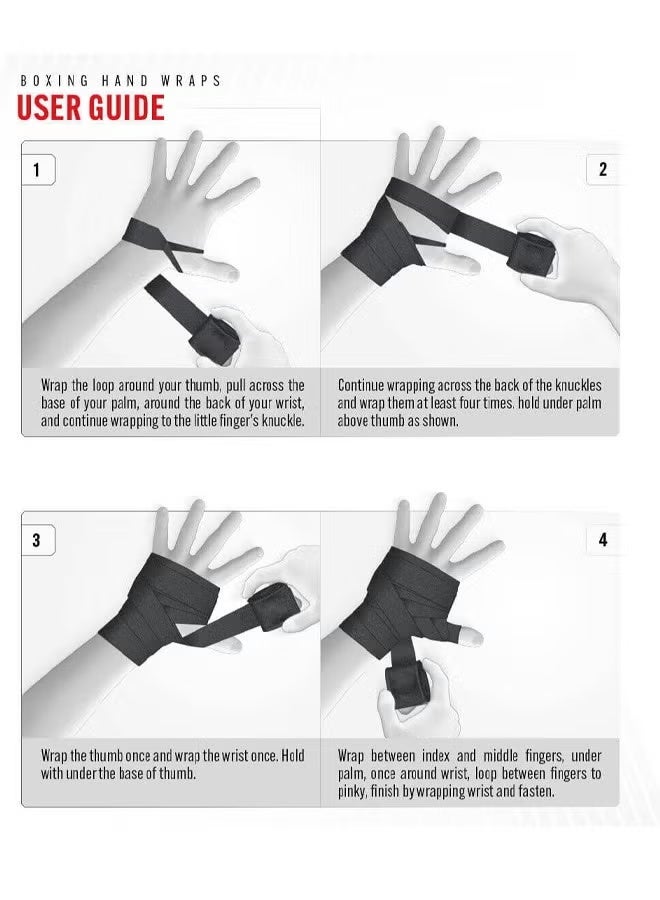 BOXING HAND WRAPS
USER GUIDE

1

Wrap the loop around your thumb, pull across the base of your palm, around the back of your wrist, and continue wrapping to the little finger's knuckle.

2

Continue wrapping across the back of the knuckles and wrap them at least four times. hold under palm above thumb as shown.

3

Wrap the thumb once and wrap the wrist once. Hold with under the base of thumb.

4

Wrap between index and middle fingers, under palm, once around wrist, loop between fingers to pinky, finish by wrapping wrist and fasten.