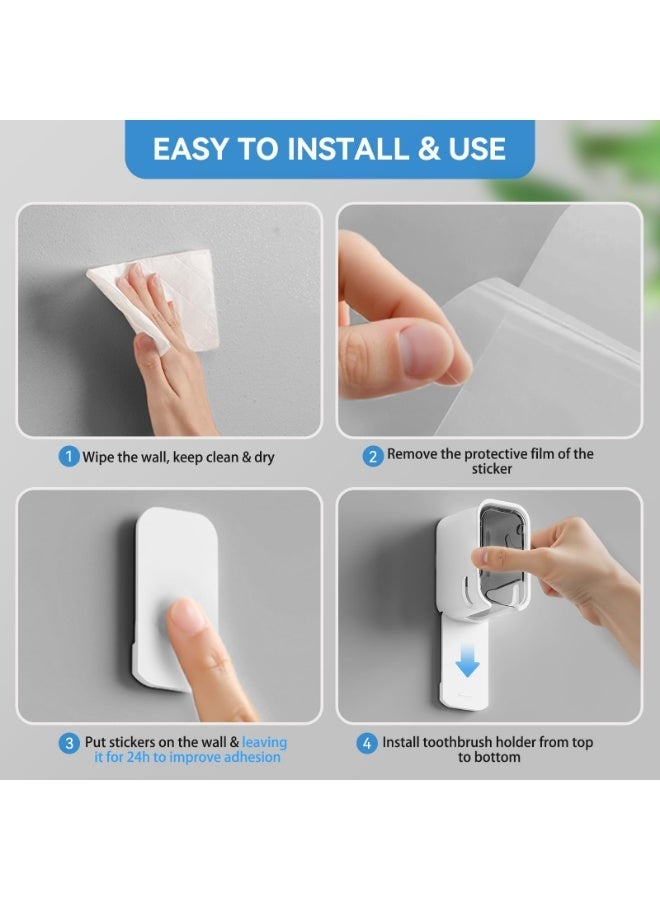 EASY TO INSTALL & USE

1 Wipe the wall, keep clean & dry

2 Remove the protective film of the sticker

3 Put stickers on the wall & leaving it for 24h to improve adhesion

4 Install toothbrush holder from top to bottom