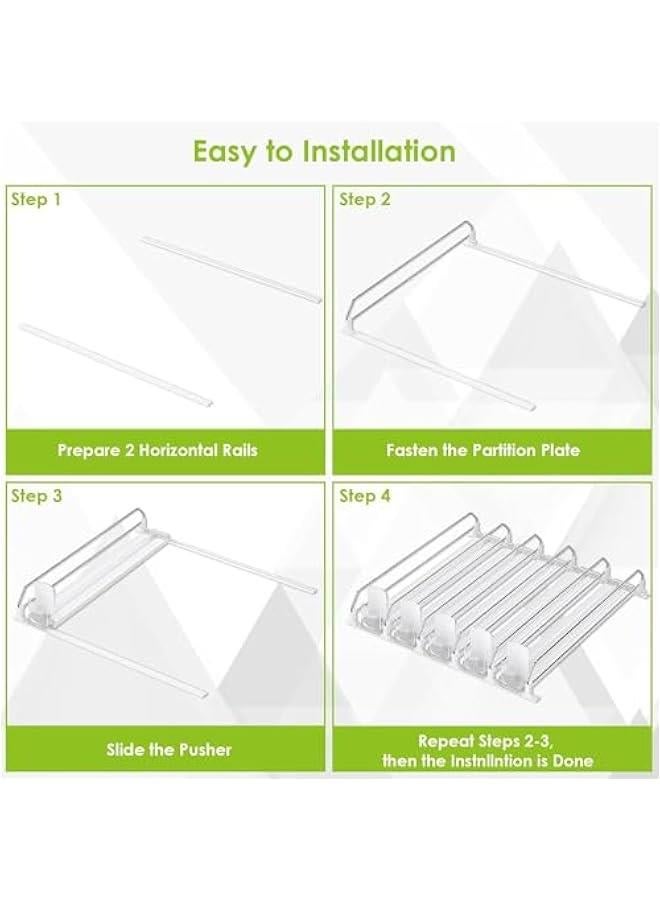 Easy to Installation

Step 1

Prepare 2 Horizontal Rails

Step 2

Fasten the Partition Plate

Step 3

Slide the Pusher

Step 4

Repeat Steps 2-3, then the Instnllntion is Done