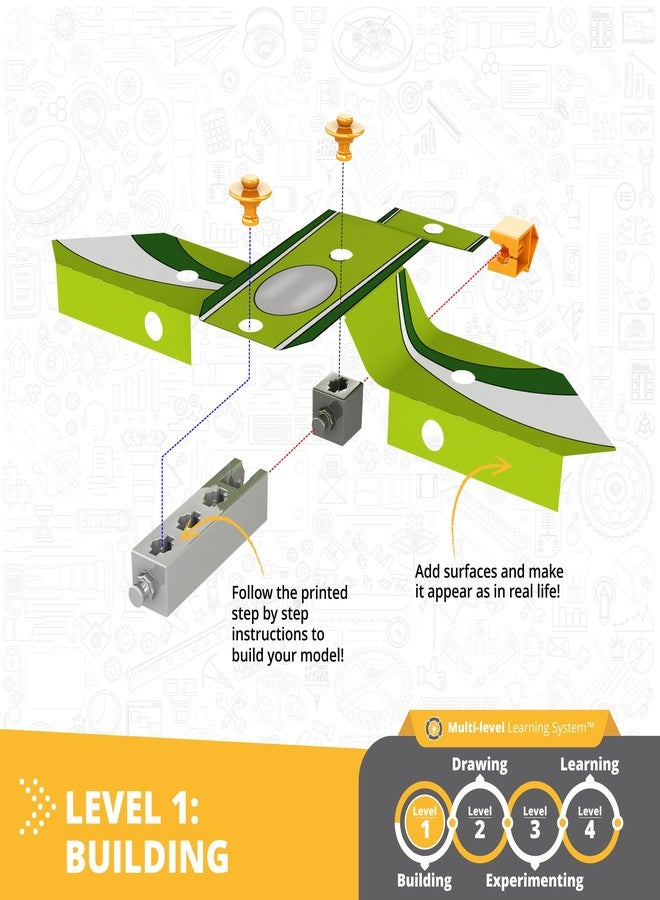 Follow the printed step by step instructions to build your model!

Add surfaces and make it appear as in real life!

LEVEL 1: BUILDING

Multi-level Learning System™

Drawing

Learning

Level 1

Level 2

Level 3

Level 4

Building

Experimenting