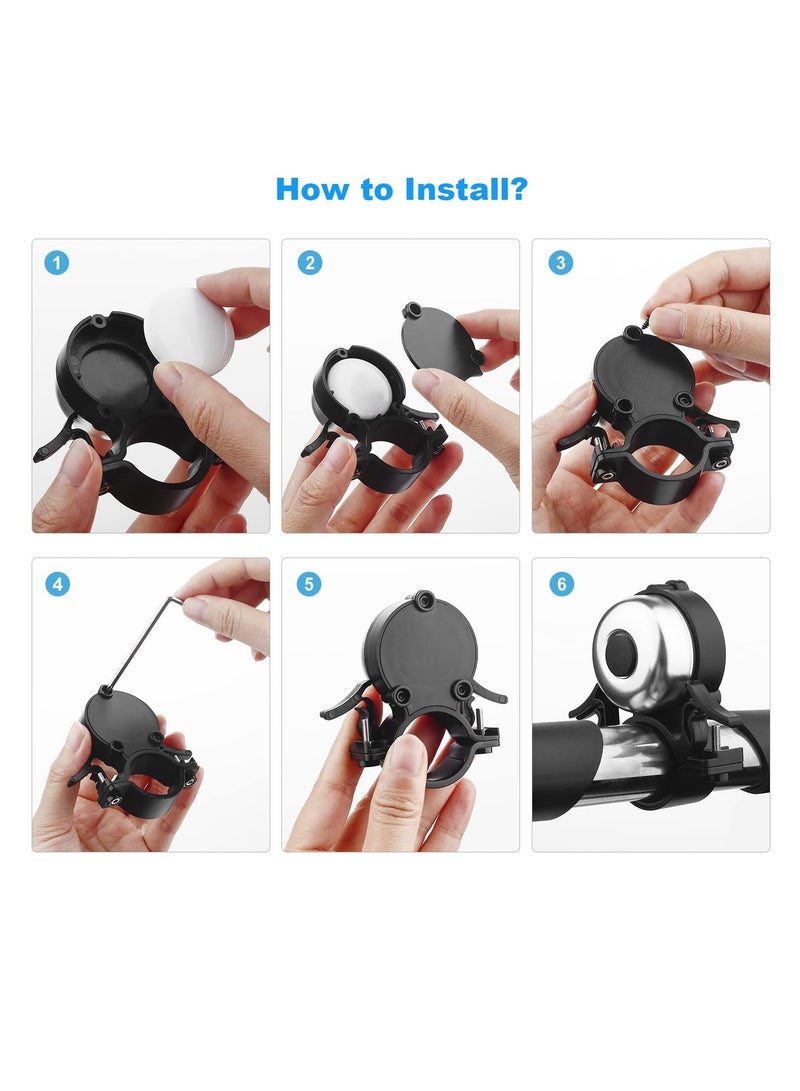 How to Install?

1

2

3

4

5

6