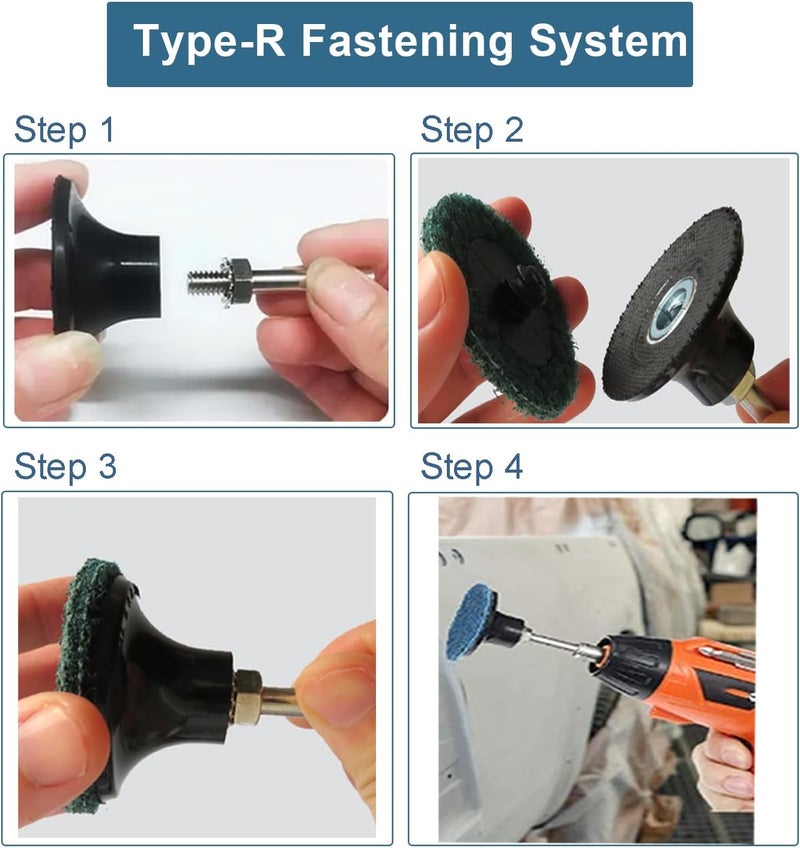 Type-R Fastening System

Step 1

Step 2

Step 3

Step 4