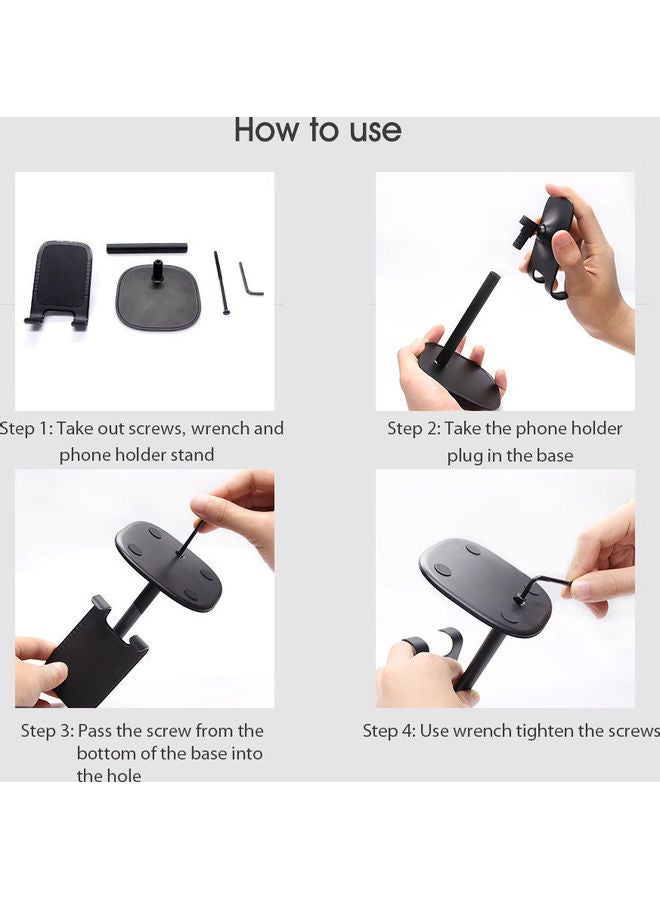 How to use

Step 1: Take out screws, wrench and phone holder stand

Step 2: Take the phone holder plug in the base

Step 3: Pass the screw from the bottom of the base into the hole

Step 4: Use wrench tighten the screws