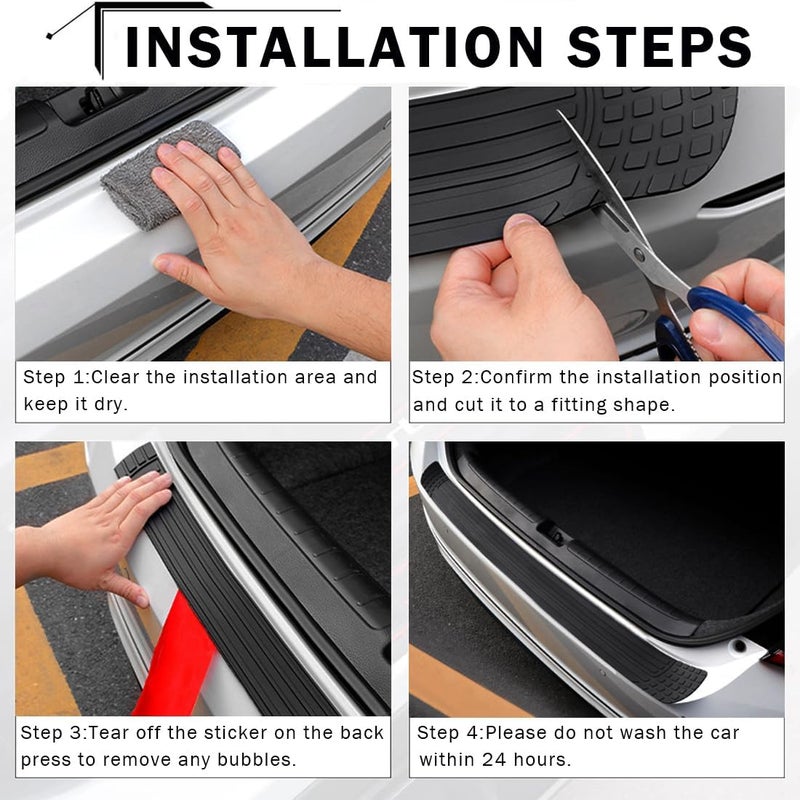 INSTALLATION STEPS

Step 1:Clear the installation area and keep it dry.

Step 2:Confirm the installation position and cut it to a fitting shape.

Step 3:Tear off the sticker on the back press to remove any bubbles.

Step 4:Please do not wash the car within 24 hours.