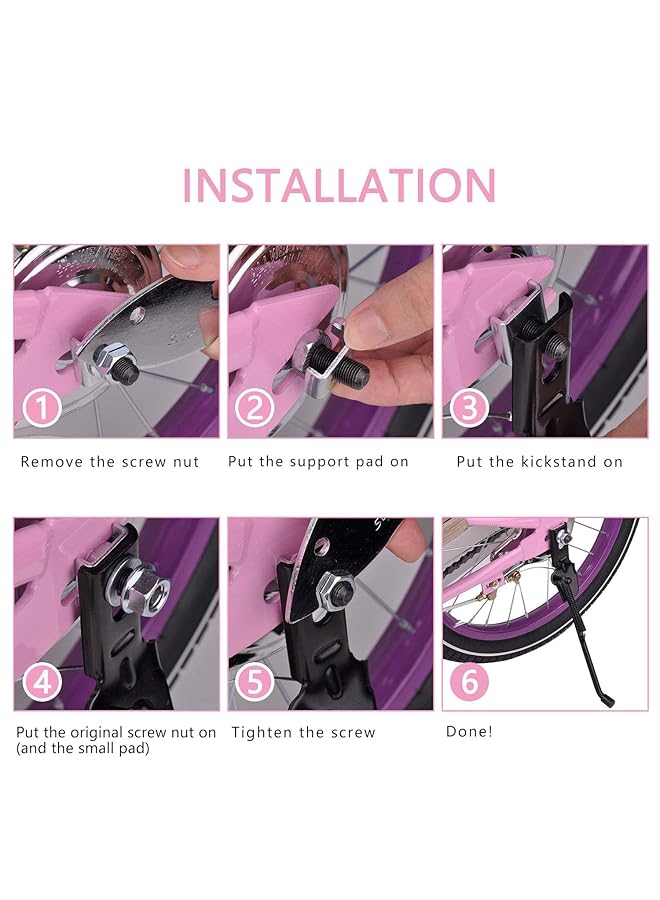 INSTALLATION

1

Remove the screw nut

2

Put the support pad on

3

Put the kickstand on

4

Put the original screw nut on (and the small pad)

5

Tighten the screw

6

Done!