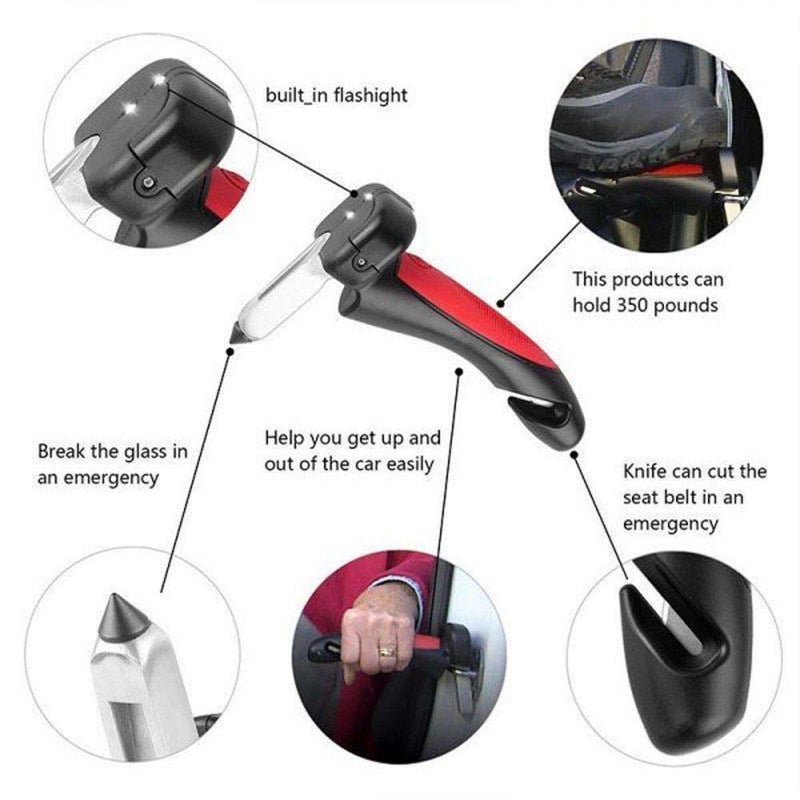 built_in flashight

This products can hold 350 pounds

Break the glass in an emergency

Help you get up and out of the car easily

Knife can cut the seat belt in an emergency