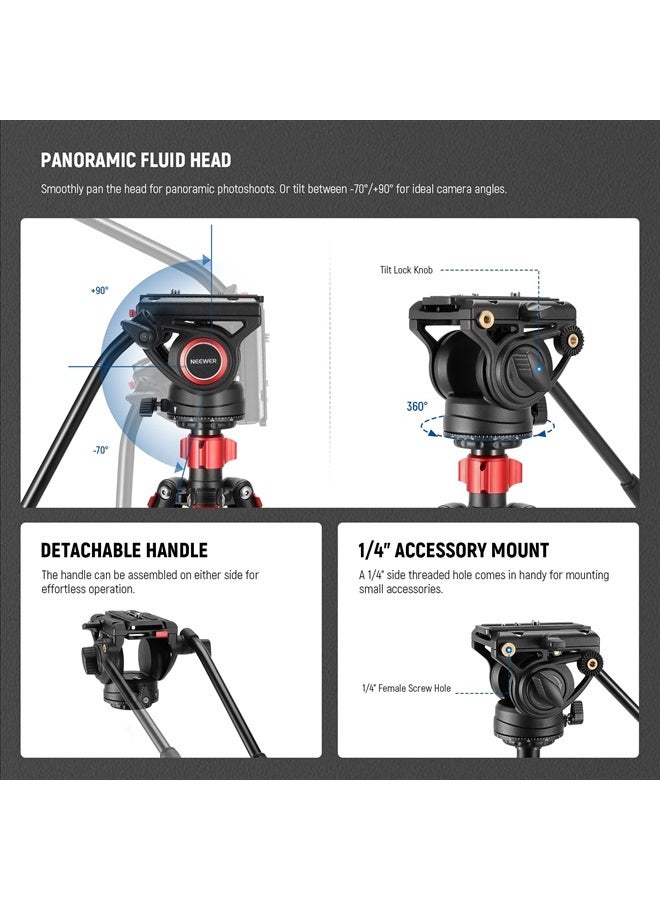 PANORAMIC FLUID HEAD

Smoothly pan the head for panoramic photoshoots. Or tilt between -70°/+90° for ideal camera angles.

+90°

NEEWER

-70°

Tilt Lock Knob

360°

DETACHABLE HANDLE

The handle can be assembled on either side for effortless operation.

1/4" ACCESSORY MOUNT

A 1/4" side threaded hole comes in handy for mounting small accessories.

1/4" Female Screw Hole