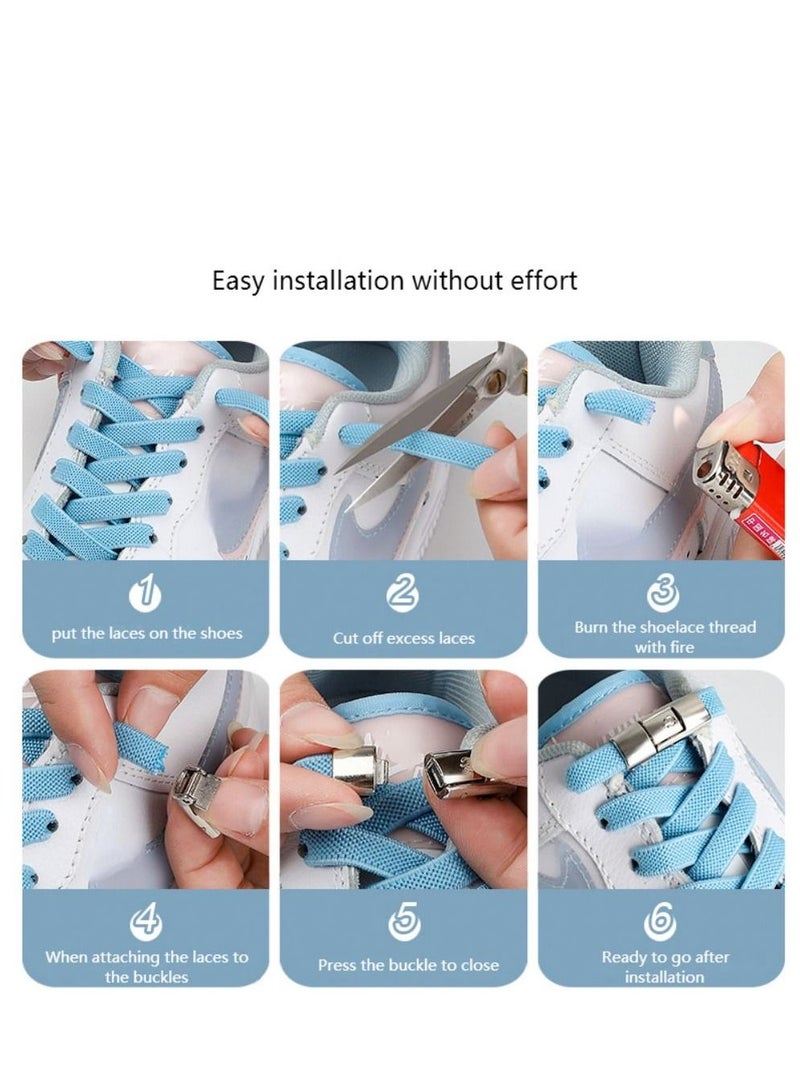 Easy installation without effort

1
put the laces on the shoes

2
Cut off excess laces

3
Burn the shoelace thread with fire

4
When attaching the laces to the buckles

5
Press the buckle to close

6
Ready to go after installation