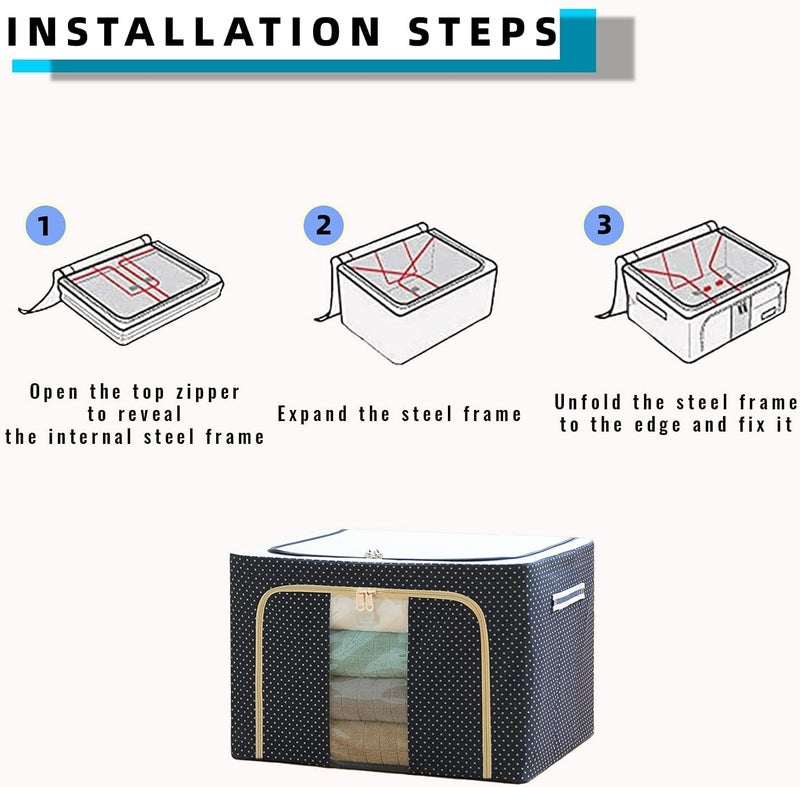 INSTALLATION STEPS

1

Open the top zipper to reveal the internal steel frame

2

Expand the steel frame

3

Unfold the steel frame to the edge and fix it