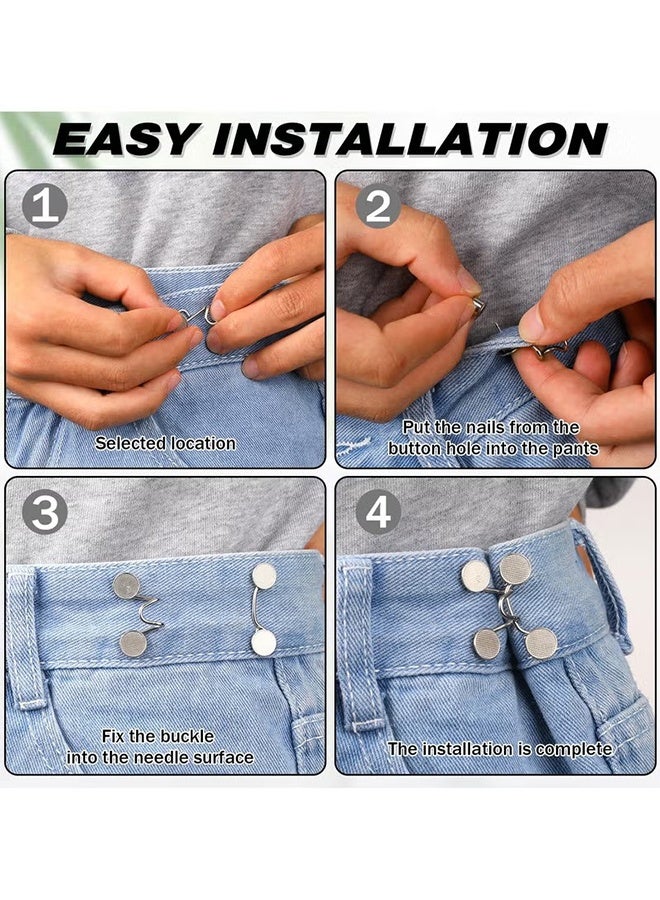 EASY INSTALLATION

1

Selected location

2

Put the nails from the button hole into the pants

3

Fix the buckle into the needle surface

4

The installation is complete