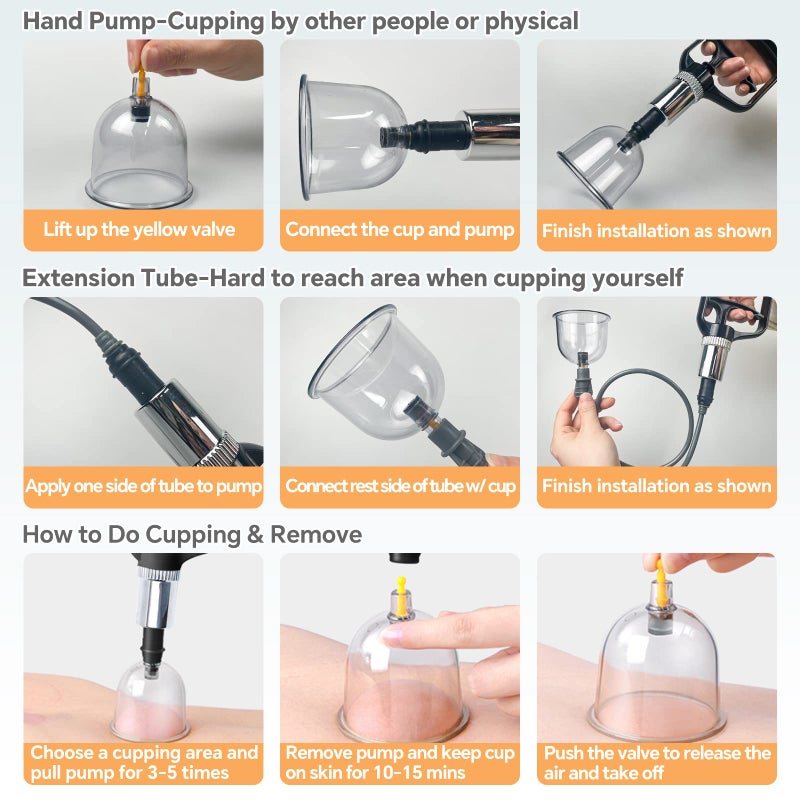 Hand Pump-Cupping by other people or physical

Lift up the yellow valve

Connect the cup and pump

Finish installation as shown

Extension Tube-Hard to reach area when cupping yourself

Apply one side of tube to pump

Connect rest side of tube w/ cup

Finish installation as shown

How to Do Cupping & Remove

Choose a cupping area and pull pump for 3-5 times

Remove pump and keep cup on skin for 10-15 mins

Push the valve to release the air and take off