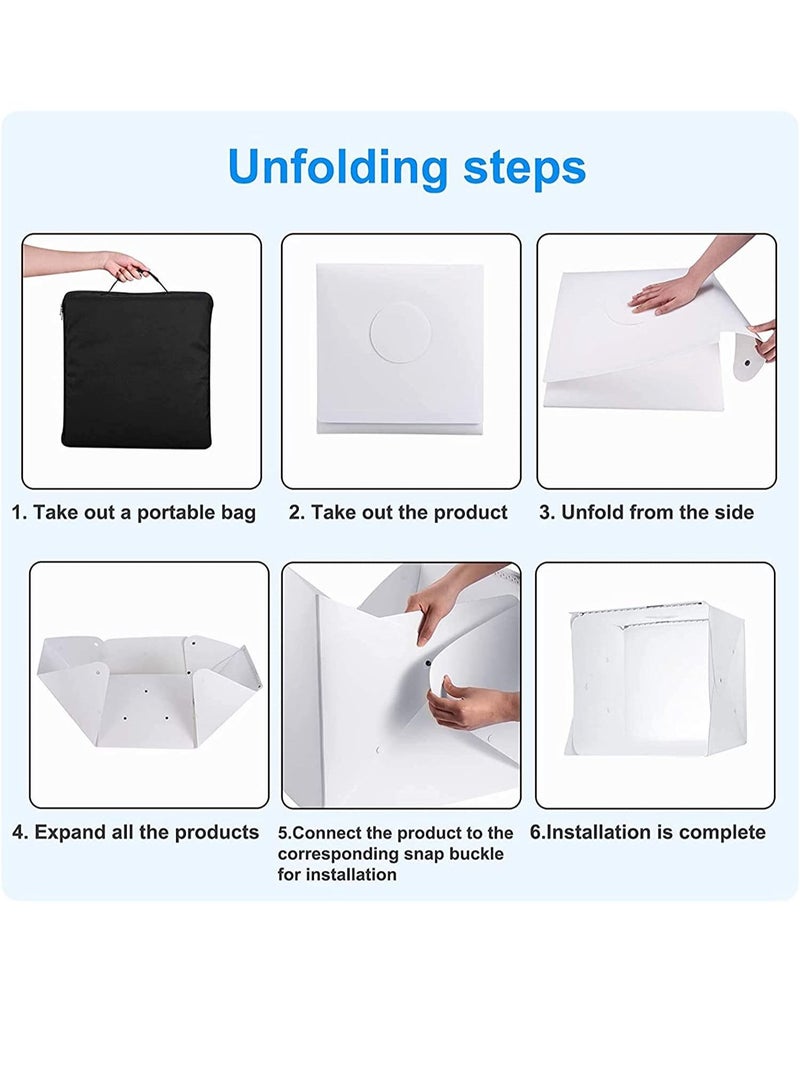 Unfolding steps

1. Take out a portable bag

2. Take out the product

3. Unfold from the side

4. Expand all the products

5.Connect the product to the corresponding snap buckle for installation

6.Installation is complete