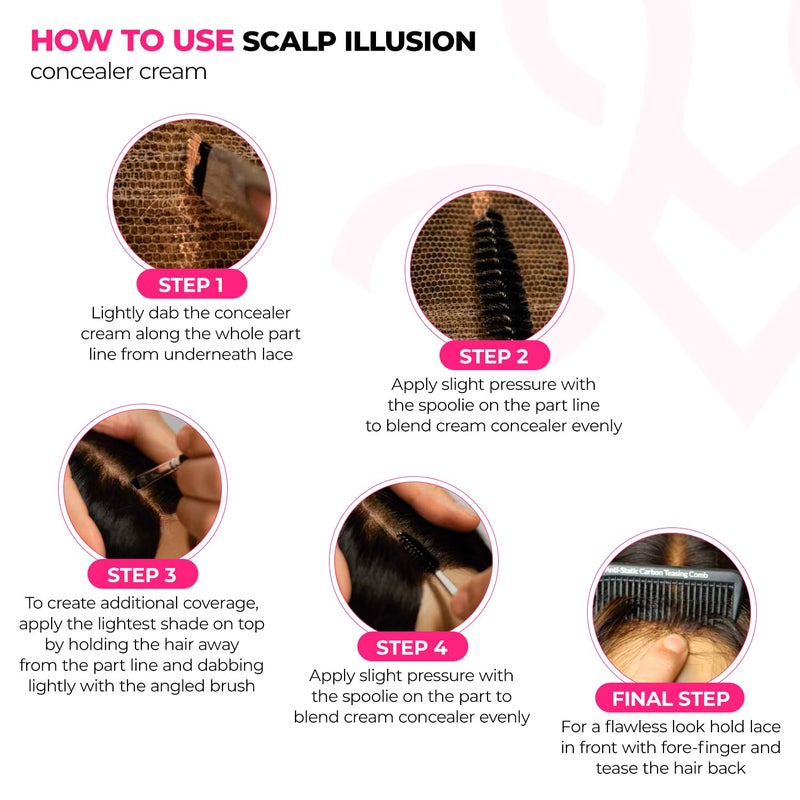 HOW TO USE SCALP ILLUSION
concealer cream

STEP 1
Lightly dab the concealer cream along the whole part line from underneath lace

STEP 2
Apply slight pressure with the spoolie on the part line to blend cream concealer evenly

STEP 3
To create additional coverage, apply the lightest shade on top by holding the hair away from the part line and dabbing lightly with the angled brush

STEP 4
Apply slight pressure with the spoolie on the part to blend cream concealer evenly

Anti-Static Carbon Teasing Comb

FINAL STEP
For a flawless look hold lace in front with fore-finger and tease the hair back