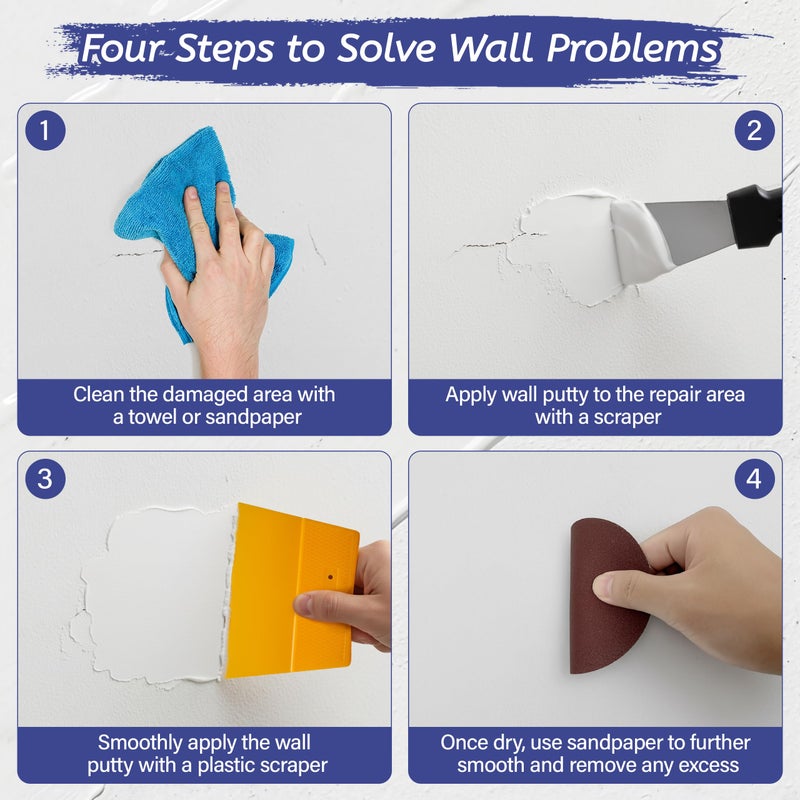 Four Steps to Solve Wall Problems

1

Clean the damaged area with a towel or sandpaper

2

Apply wall putty to the repair area with a scraper

3

Smoothly apply the wall putty with a plastic scraper

4

Once dry, use sandpaper to further smooth and remove any excess