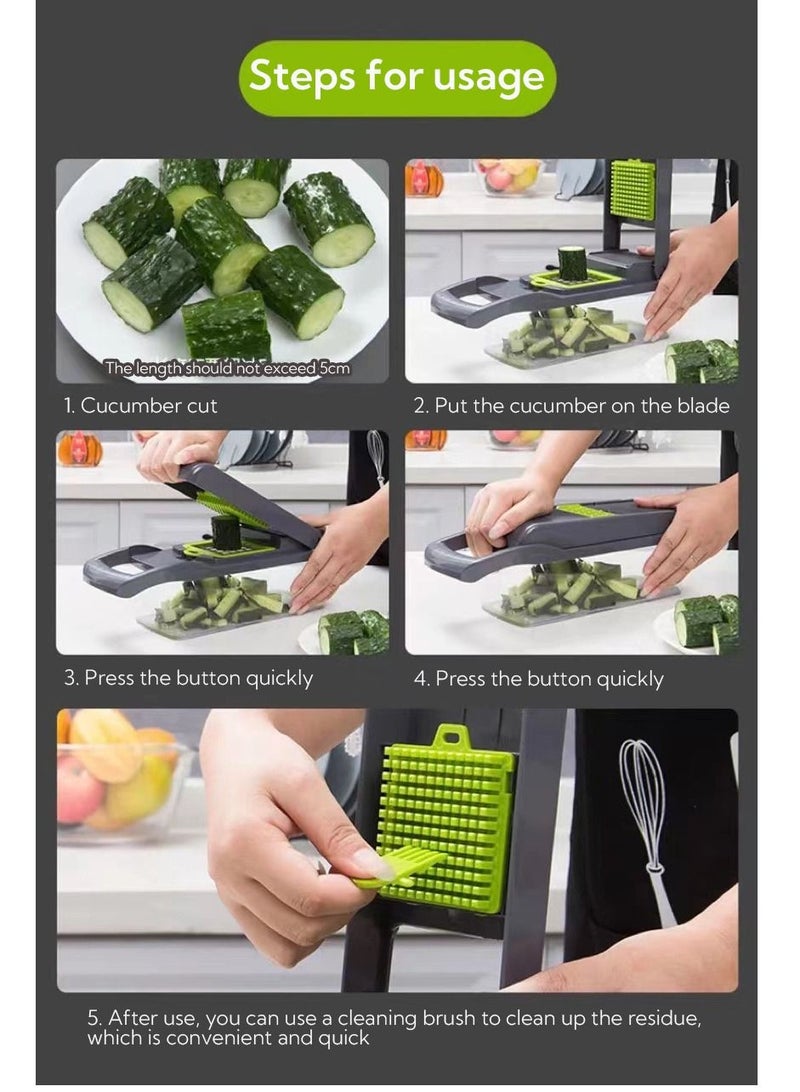 Steps for usage

The length should not exceed 5cm

1. Cucumber cut

2. Put the cucumber on the blade

3. Press the button quickly

4. Press the button quickly

5. After use, you can use a cleaning brush to clean up the residue, which is convenient and quick