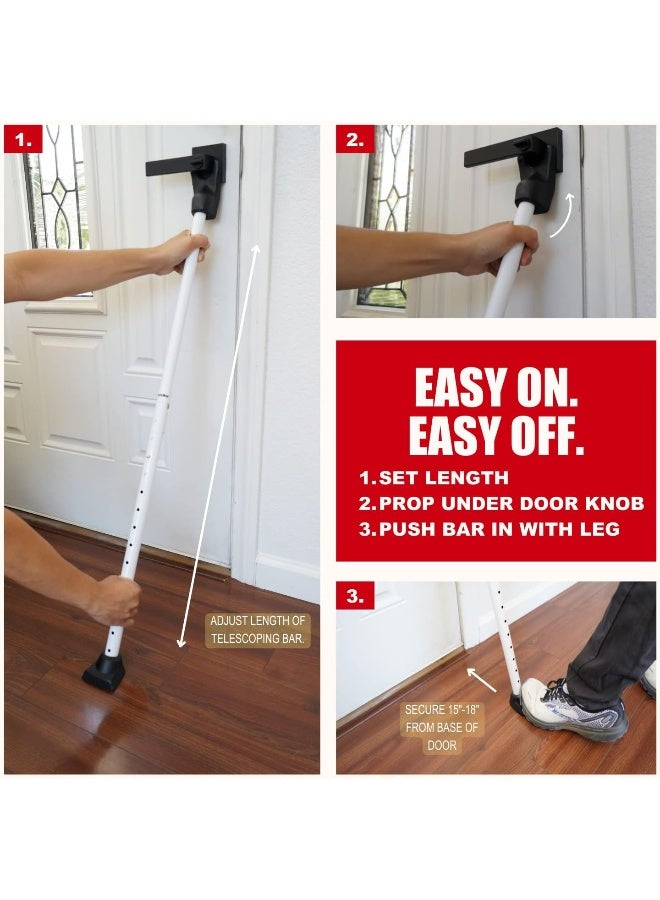 1.

ADJUST LENGTH OF TELESCOPING BAR.

2.

EASY ON.
EASY OFF.

1. SET LENGTH
2. PROP UNDER DOOR KNOB
3. PUSH BAR IN WITH LEG

3.

SECURE 15"-18" FROM BASE OF DOOR