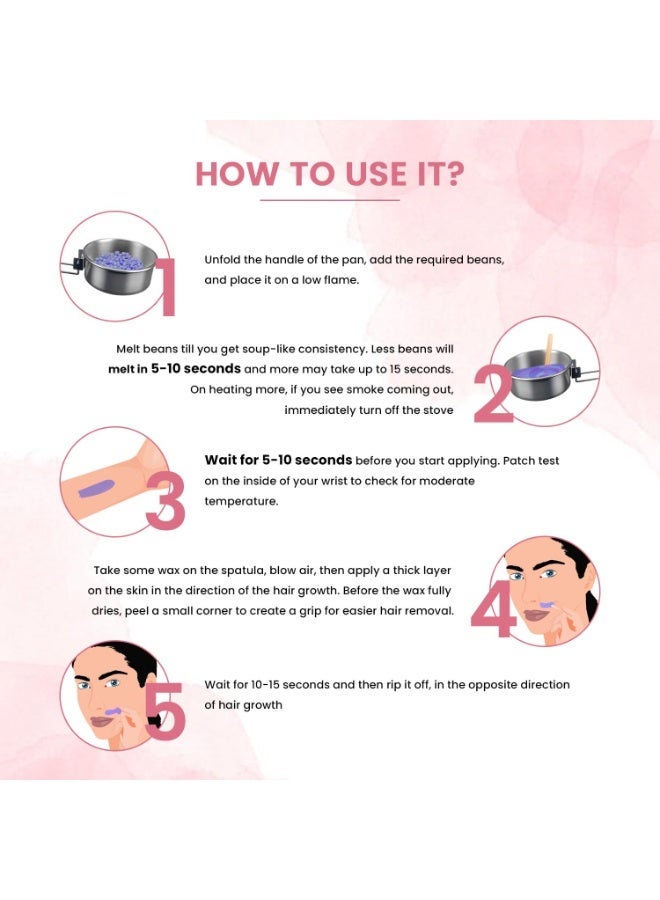 HOW TO USE IT?

1

Unfold the handle of the pan, add the required beans, and place it on a low flame.

Melt beans till you get soup-like consistency. Less beans will melt in 5-10 seconds and more may take up to 15 seconds. On heating more, if you see smoke coming out, immediately turn off the stove

2

3

Wait for 5-10 seconds before you start applying. Patch test on the inside of your wrist to check for moderate temperature.

Take some wax on the spatula, blow air, then apply a thick layer on the skin in the direction of the hair growth. Before the wax fully dries, peel a small corner to create a grip for easier hair removal.

4

5

Wait for 10-15 seconds and then rip it off, in the opposite direction of hair growth