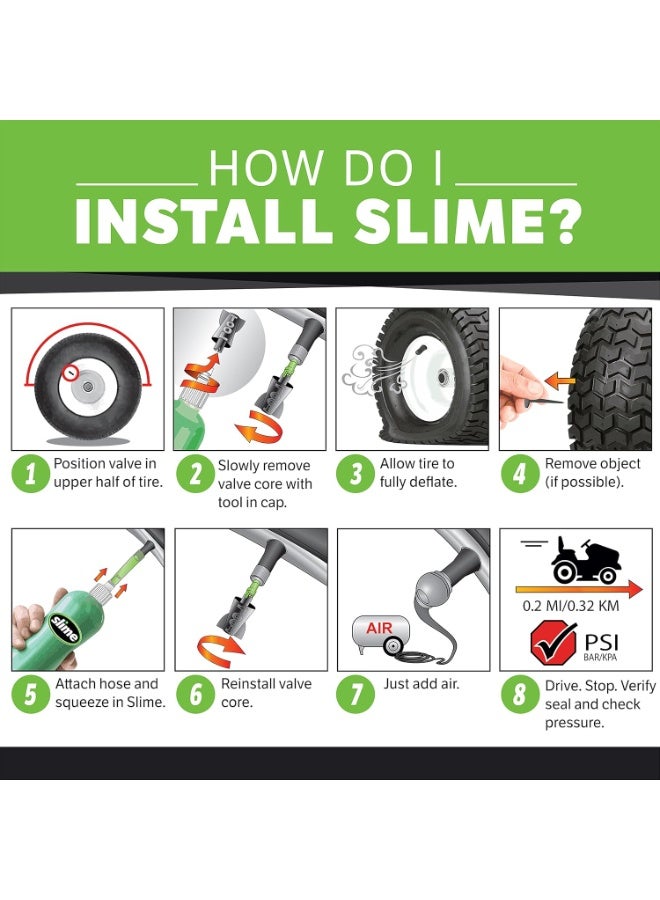 HOW DO I
INSTALL SLIME?

1 Position valve in upper half of tire.

2 Slowly remove valve core with tool in cap.

3 Allow tire to fully deflate.

4 Remove object (if possible).

slime

5 Attach hose and squeeze in Slime.

6 Reinstall valve core.

AIR

7 Just add air.

0.2 MI/0.32 KM

PSI
BAR/KPA

8 Drive. Stop. Verify seal and check pressure.