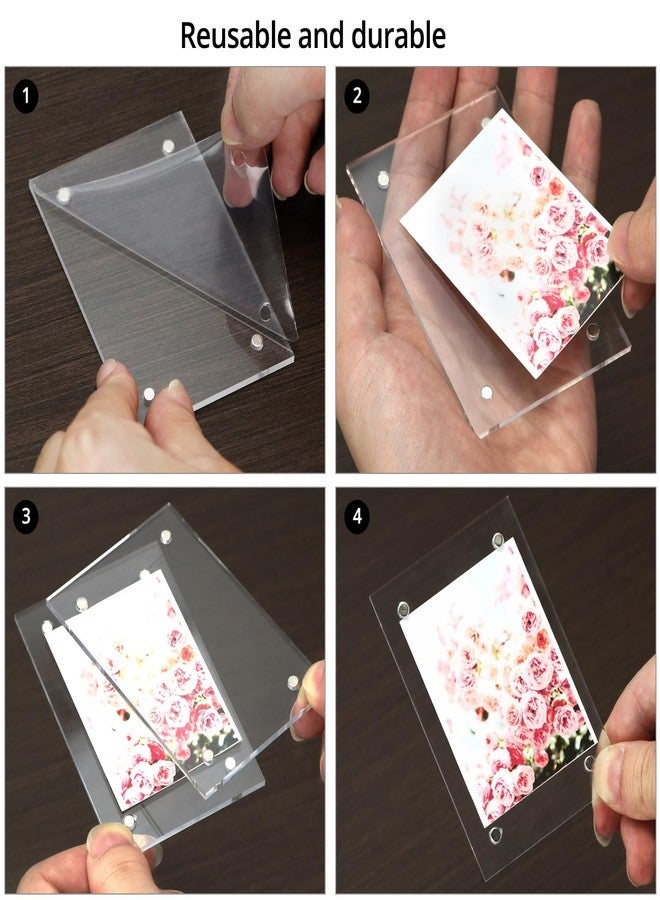 Reusable and durable

1

2

3

4