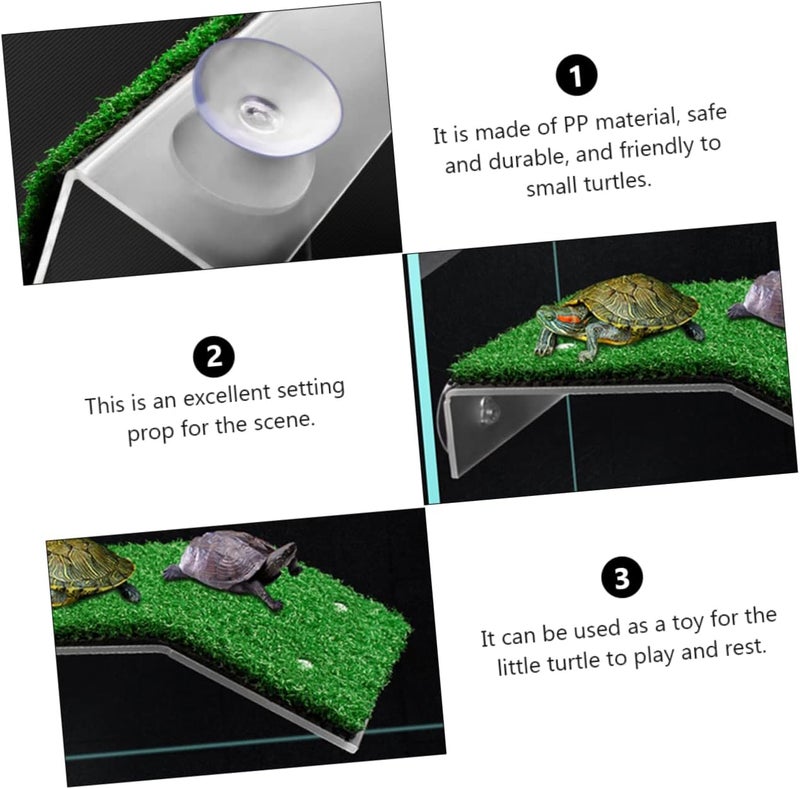 1

It is made of PP material, safe and durable, and friendly to small turtles.

2

This is an excellent setting prop for the scene.

3

It can be used as a toy for the little turtle to play and rest.