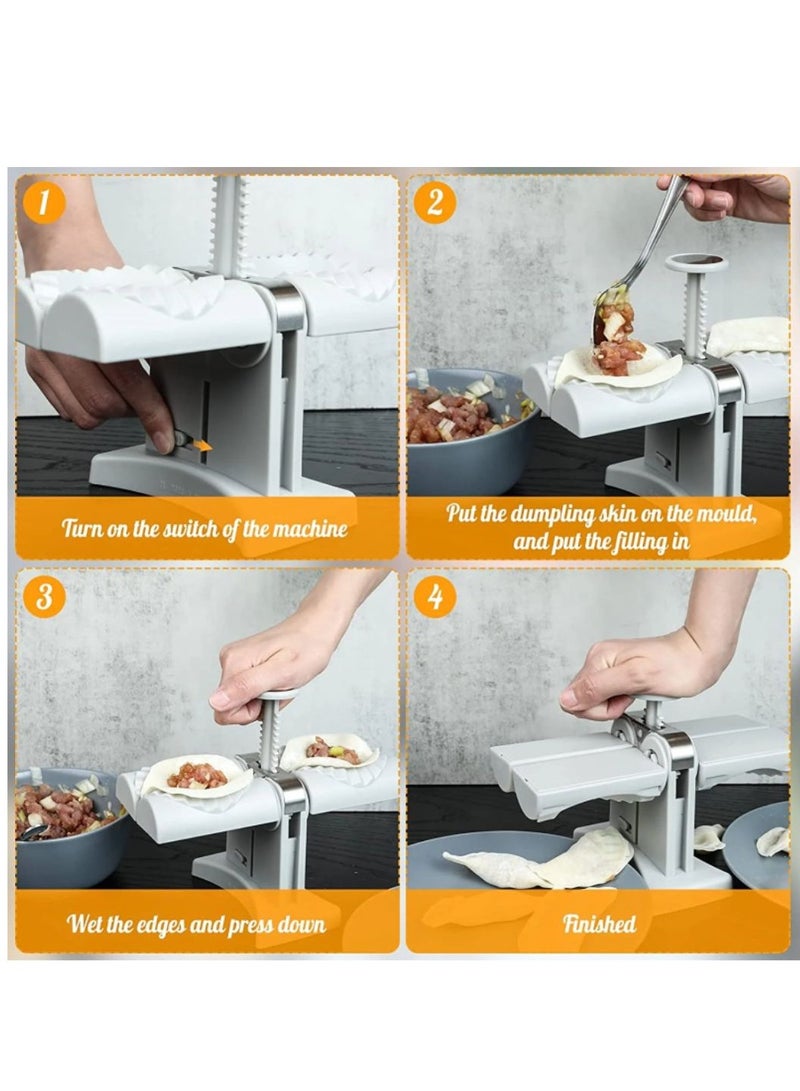 1

Turn on the switch of the machine

2

Put the dumpling skin on the mould, and put the filling in

3

Wet the edges and press down

4

Finished