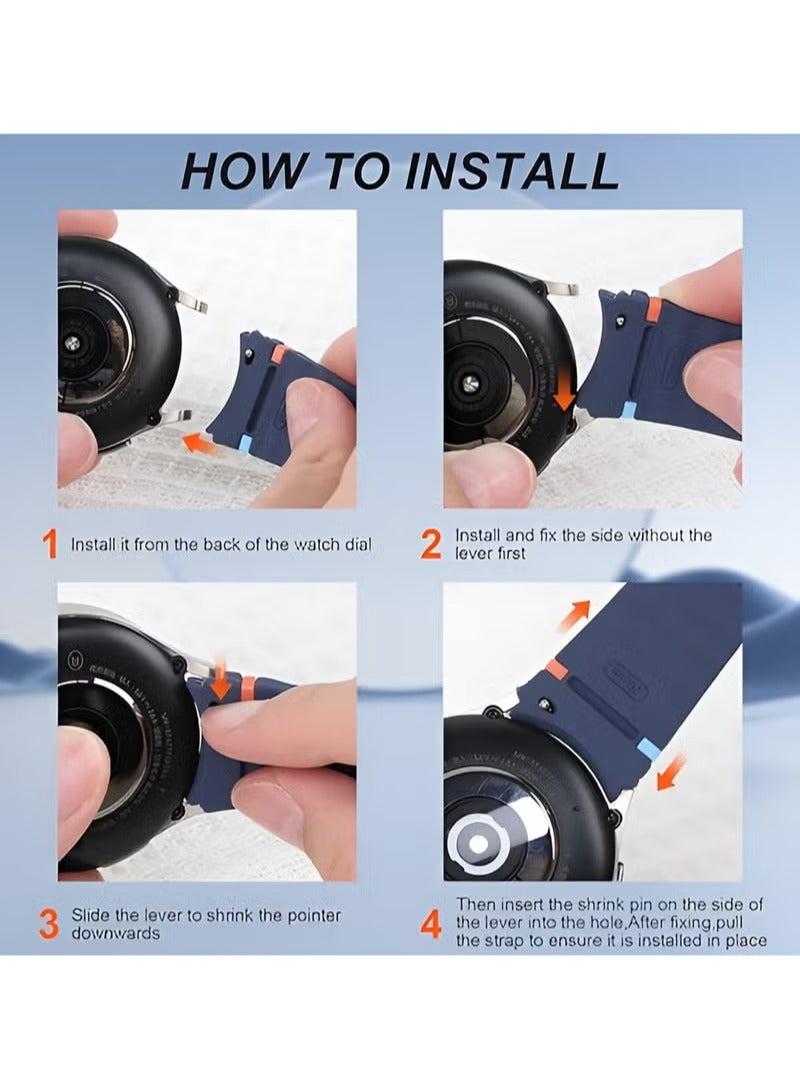 HOW TO INSTALL

1 Install it from the back of the watch dial

2 Install and fix the side without the lever first

3 Slide the lever to shrink the pointer downwards

4 Then insert the shrink pin on the side of the lever into the hole,After fixing,pull the strap to ensure it is installed in place