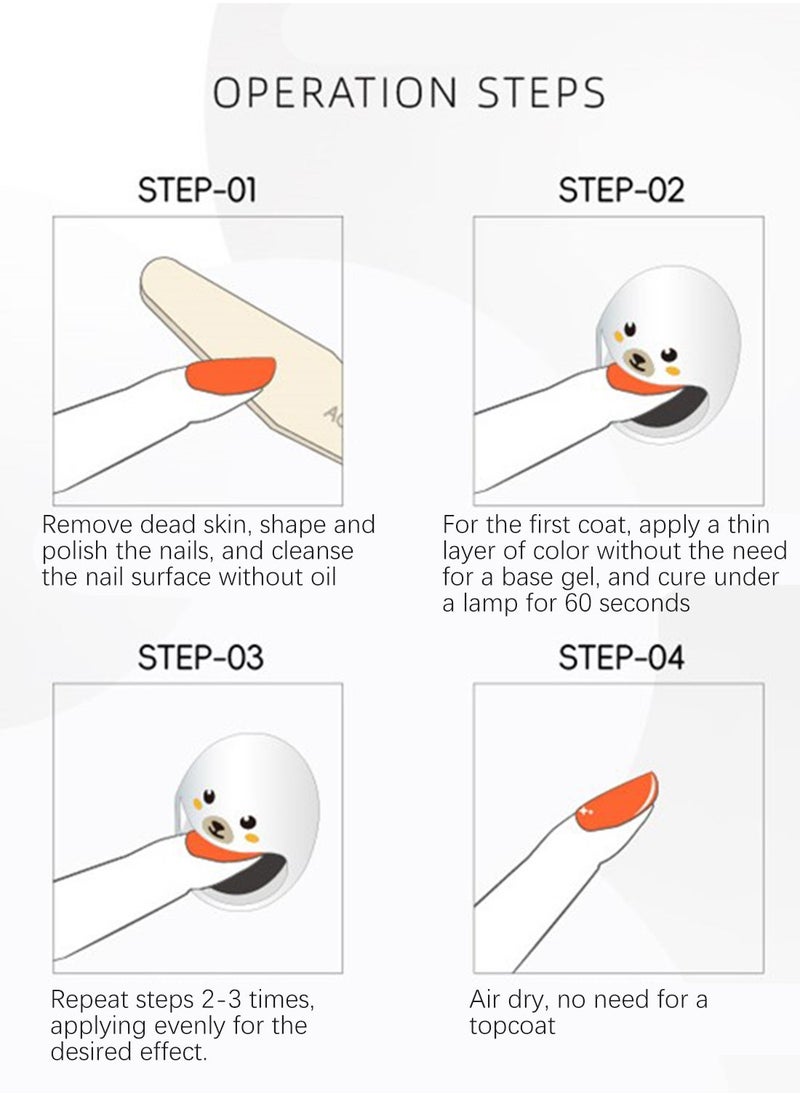 OPERATION STEPS

STEP-01

AC

Remove dead skin, shape and polish the nails, and cleanse the nail surface without oil

STEP-02

For the first coat, apply a thin layer of color without the need for a base gel, and cure under a lamp for 60 seconds

STEP-03

Repeat steps 2-3 times, applying evenly for the desired effect.

STEP-04

Air dry, no need for a topcoat