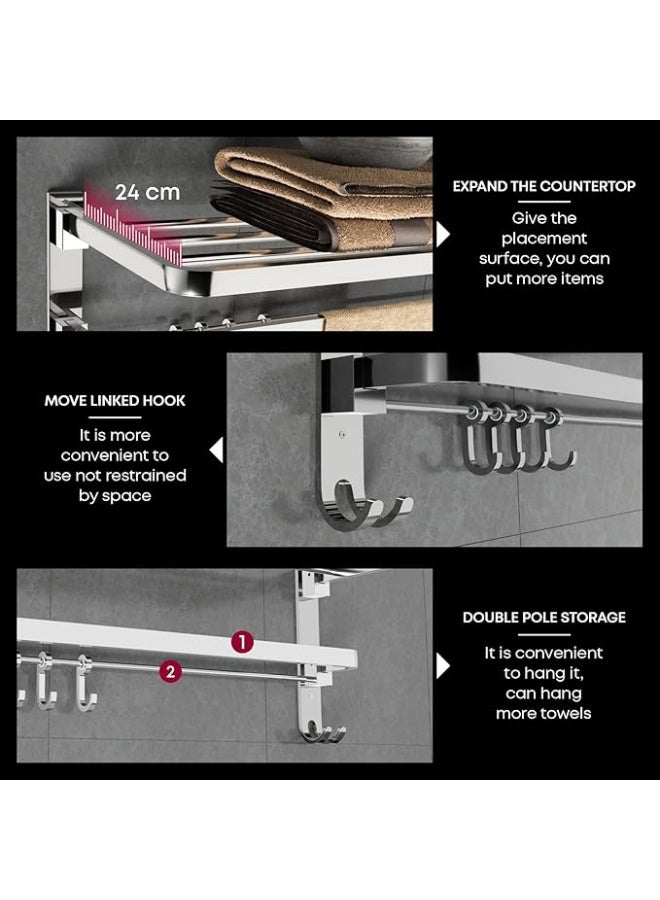 24 cm

EXPAND THE COUNTERTOP

Give the placement surface, you can put more items

MOVE LINKED HOOK

It is more convenient to use not restrained by space

1

2

DOUBLE POLE STORAGE

It is convenient to hang it, can hang more towels