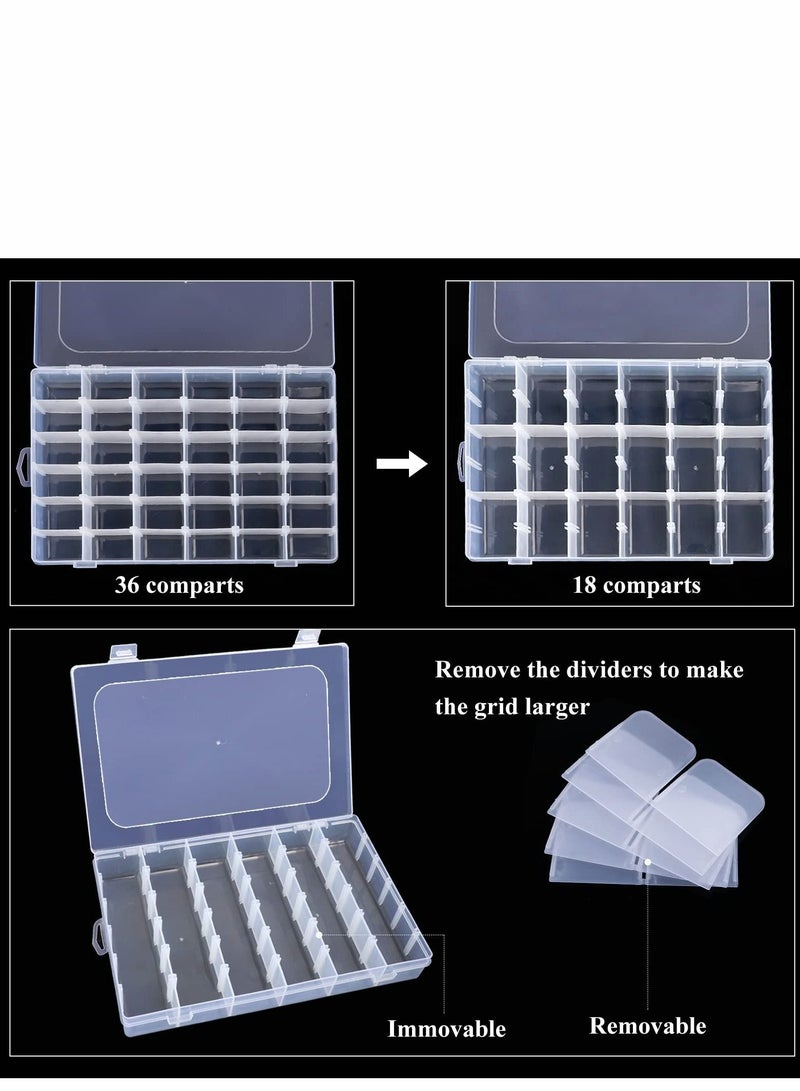 36 comparts

18 comparts

Remove the dividers to make the grid larger

Immovable

Removable