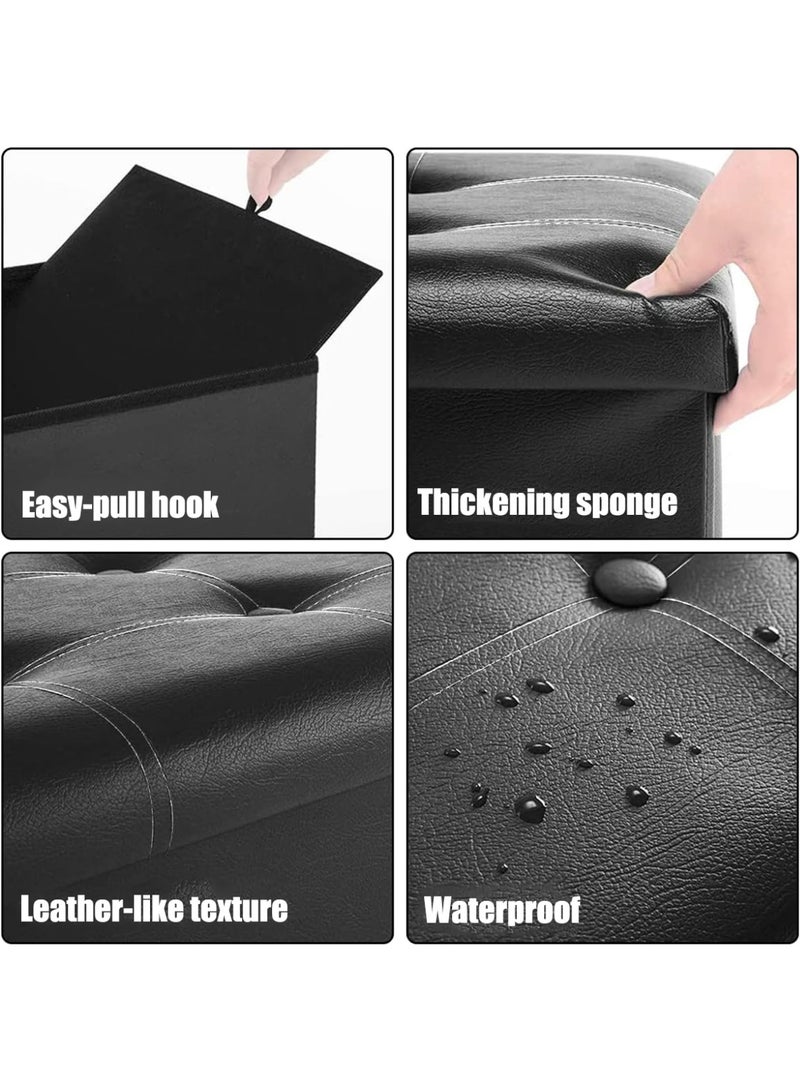 Easy-pull hook

Thickening sponge

Leather-like texture

Waterproof