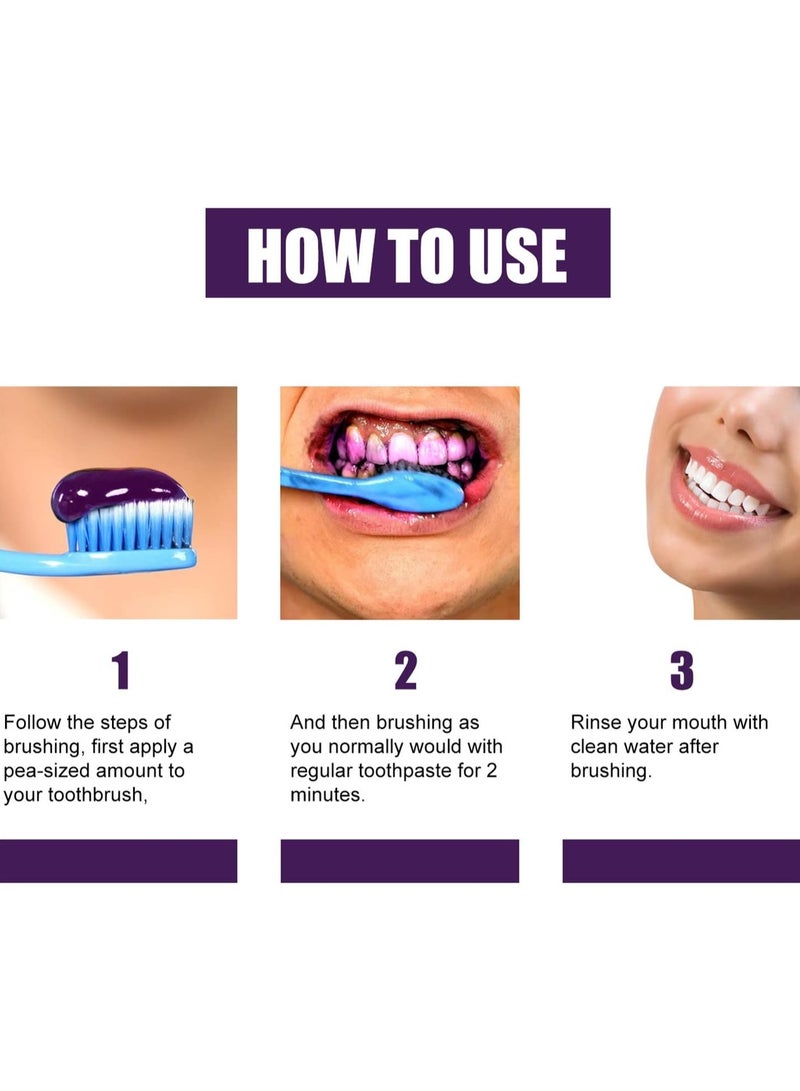 HOW TO USE

1

Follow the steps of brushing, first apply a pea-sized amount to your toothbrush,

2

And then brushing as you normally would with regular toothpaste for 2 minutes.

3

Rinse your mouth with clean water after brushing.