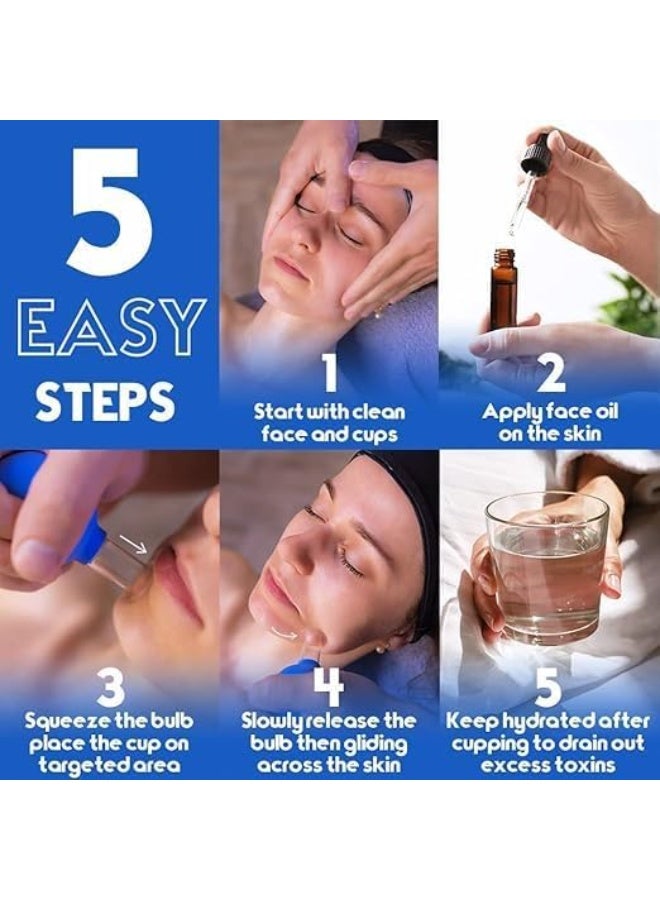 5 EASY STEPS

1
Start with clean face and cups

2
Apply face oil on the skin

3
Squeeze the bulb place the cup on targeted area

4
Slowly release the bulb then gliding across the skin

5
Keep hydrated after cupping to drain out excess toxins