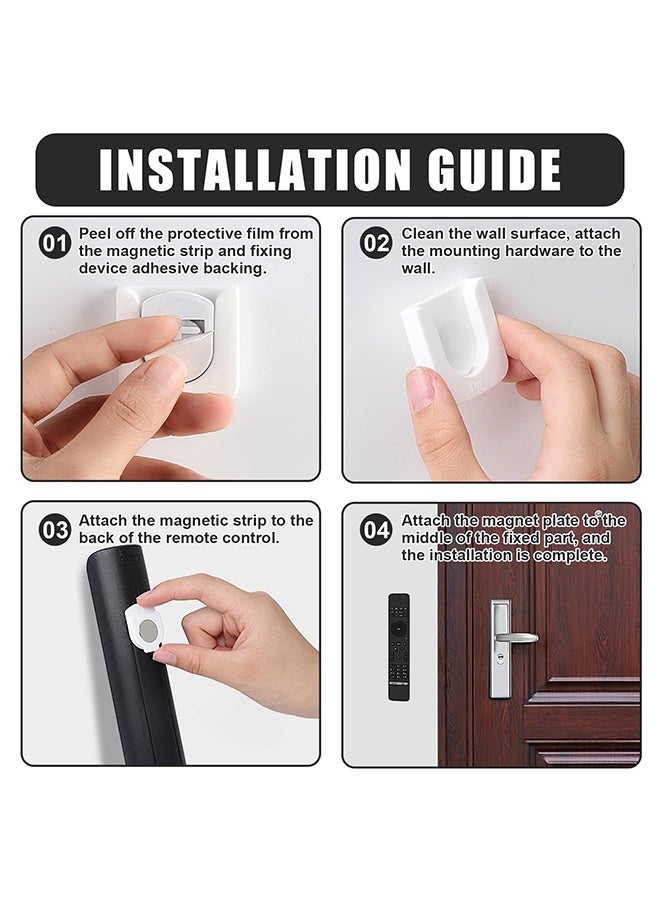 INSTALLATION GUIDE

01 Peel off the protective film from the magnetic strip and fixing device adhesive backing.

02 Clean the wall surface, attach the mounting hardware to the wall.

03 Attach the magnetic strip to the back of the remote control.

04 Attach the magnet plate to the middle of the fixed part, and the installation is complete.