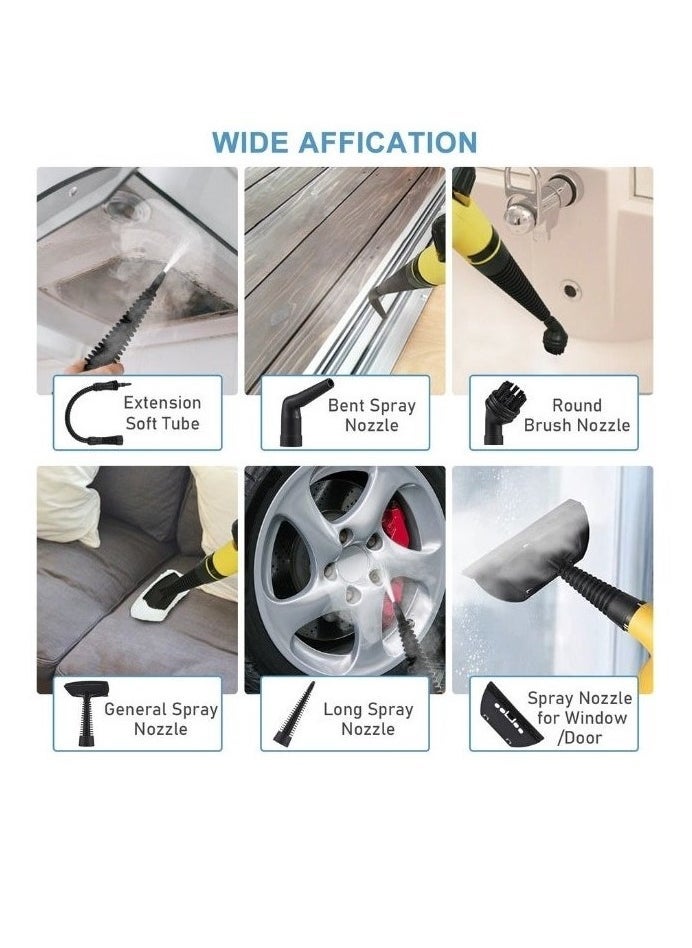 WIDE AFFICATION

Extension Soft Tube

Bent Spray Nozzle

Round Brush Nozzle

General Spray Nozzle

Long Spray Nozzle

Spray Nozzle for Window /Door