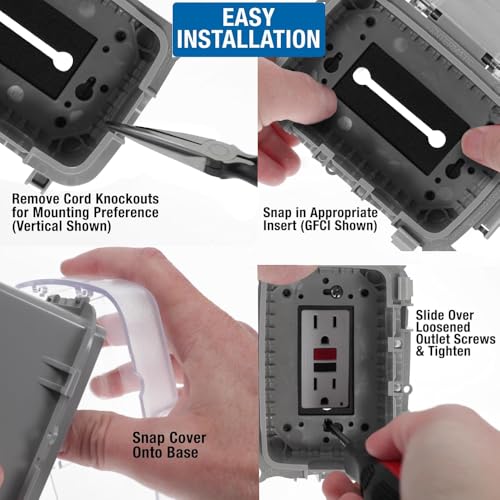 EASY INSTALLATION

Remove Cord Knockouts for Mounting Preference (Vertical Shown)

Snap in Appropriate Insert (GFCI Shown)

Snap Cover Onto Base

Slide Over Loosened Outlet Screws & Tighten