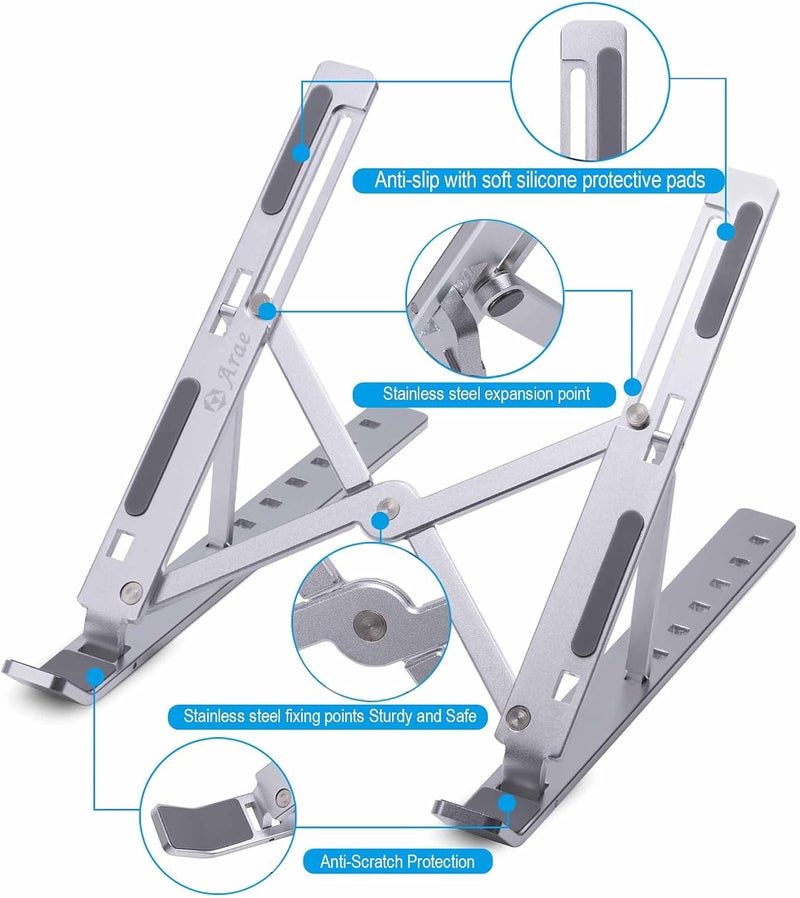 Anti-slip with soft silicone protective pads

Arae

Stainless steel expansion point

Stainless steel fixing points Sturdy and Safe

Anti-Scratch Protection