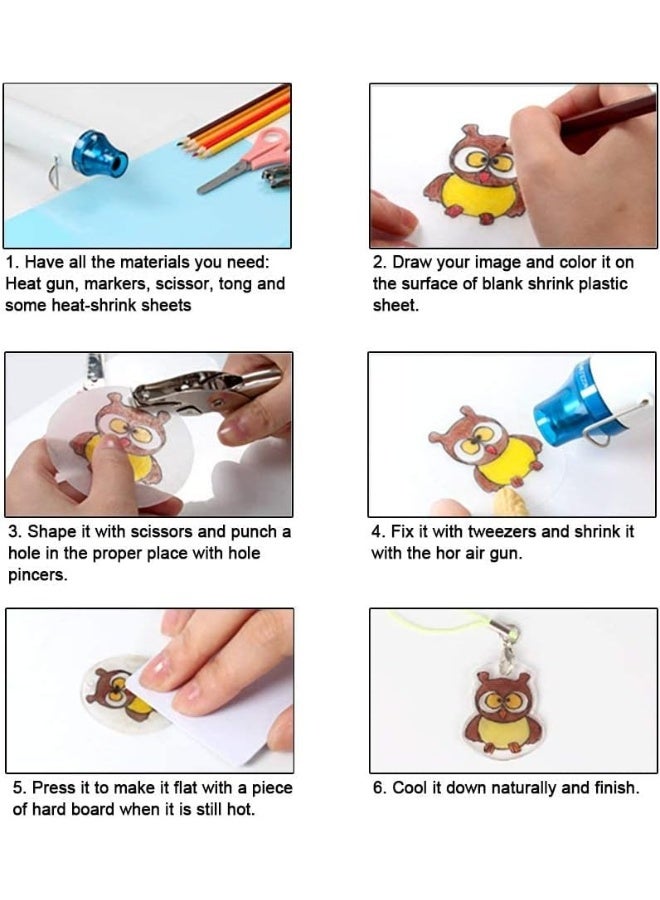 1. Have all the materials you need: Heat gun, markers, scissor, tong and some heat-shrink sheets

2. Draw your image and color it on the surface of blank shrink plastic sheet.

3. Shape it with scissors and punch a hole in the proper place with hole pincers.

4. Fix it with tweezers and shrink it with the hor air gun.

5. Press it to make it flat with a piece of hard board when it is still hot.

6. Cool it down naturally and finish.