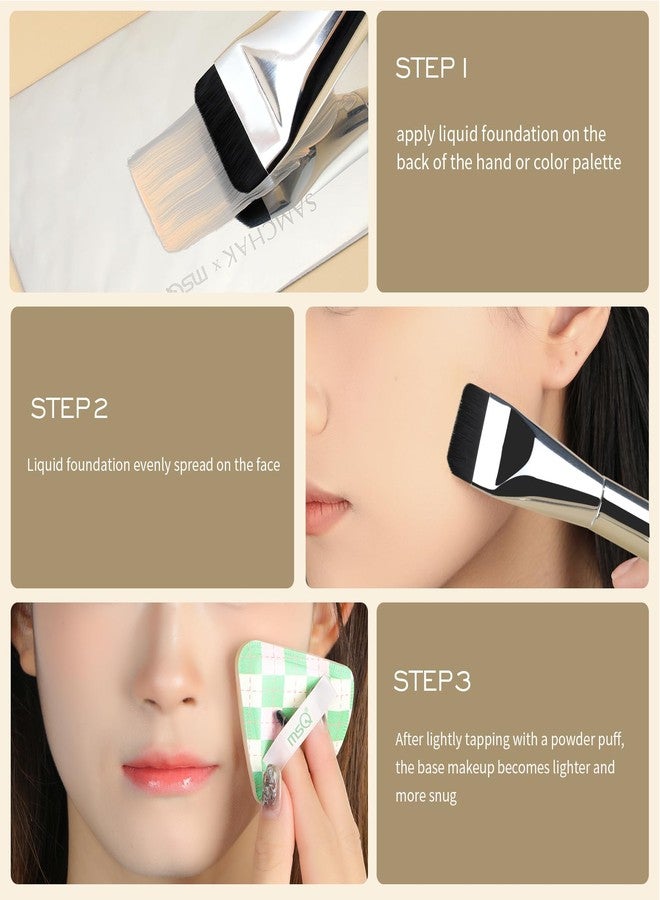 SAMCHAK x msQ

STEP 1

apply liquid foundation on the back of the hand or color palette

STEP 2

Liquid foundation evenly spread on the face

msQ

STEP 3

After lightly tapping with a powder puff, the base makeup becomes lighter and more snug