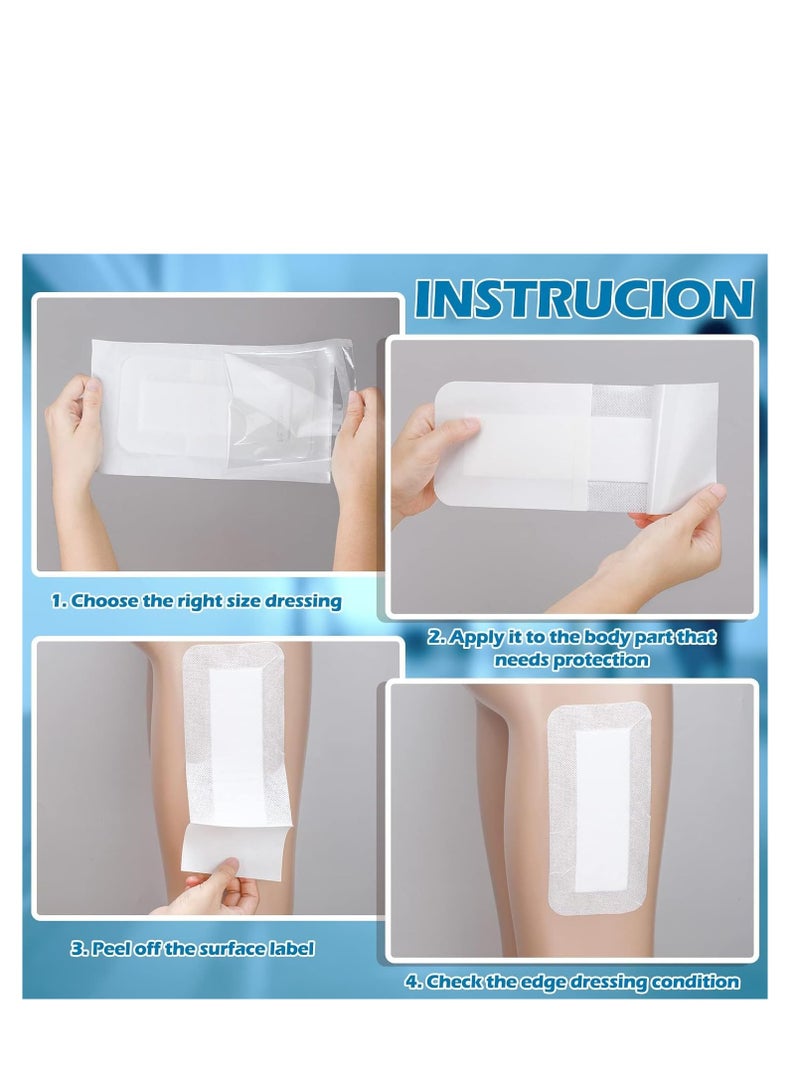 INSTRUCION

1. Choose the right size dressing

2. Apply it to the body part that needs protection

3. Peel off the surface label

4. Check the edge dressing condition