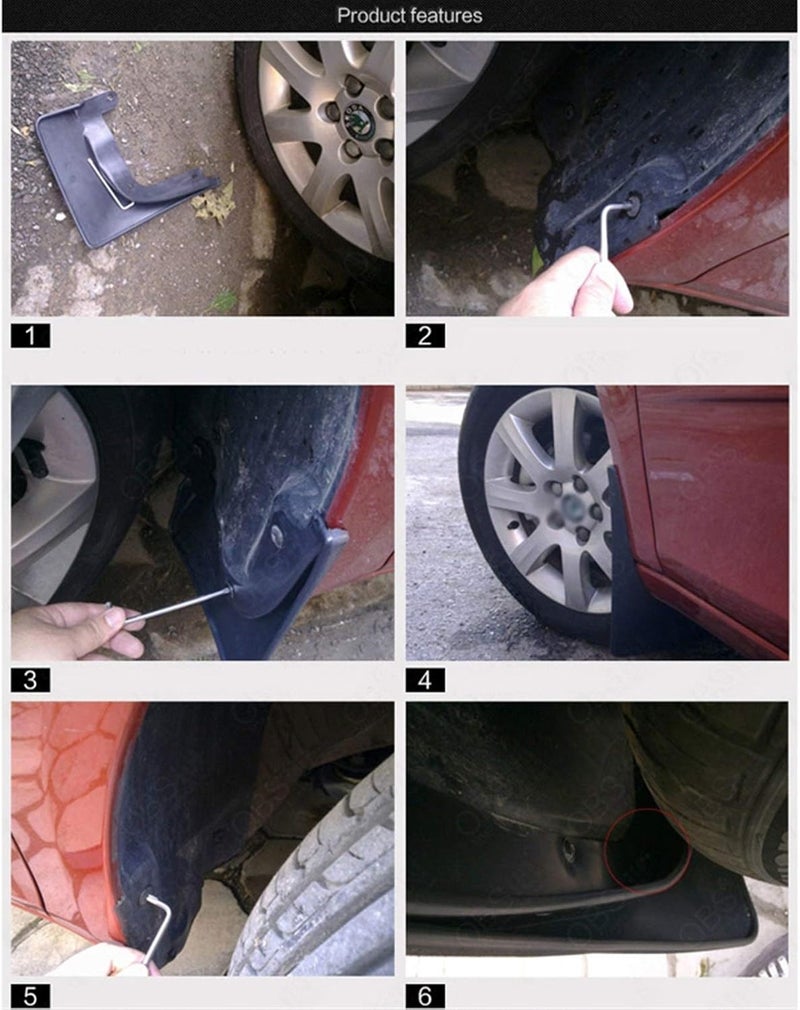 Product features

1

2

3

4

5

6