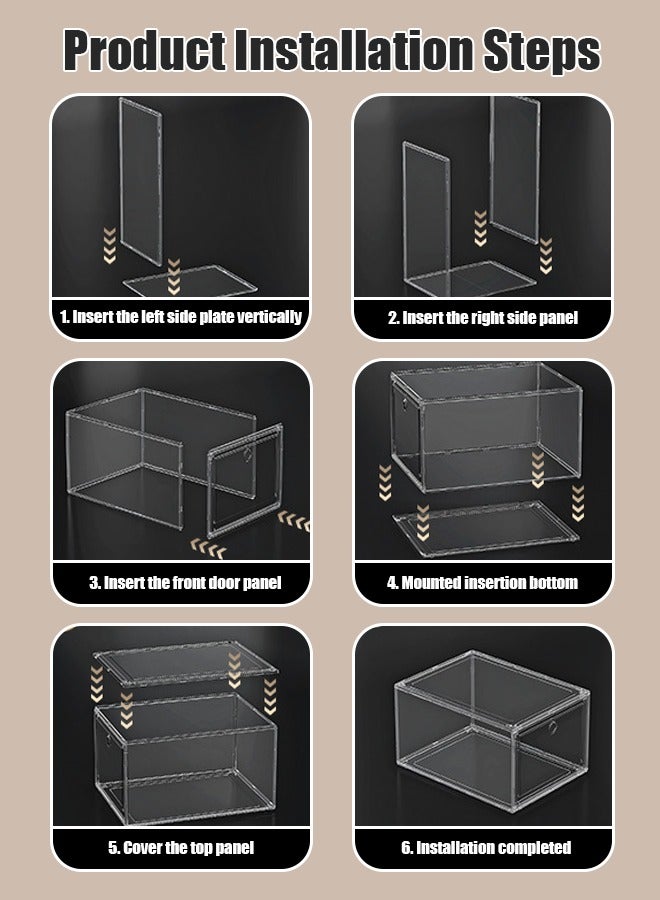 Product Installation Steps

1. Insert the left side plate vertically

2. Insert the right side panel

3. Insert the front door panel

4. Mounted insertion bottom

5. Cover the top panel

6. Installation completed