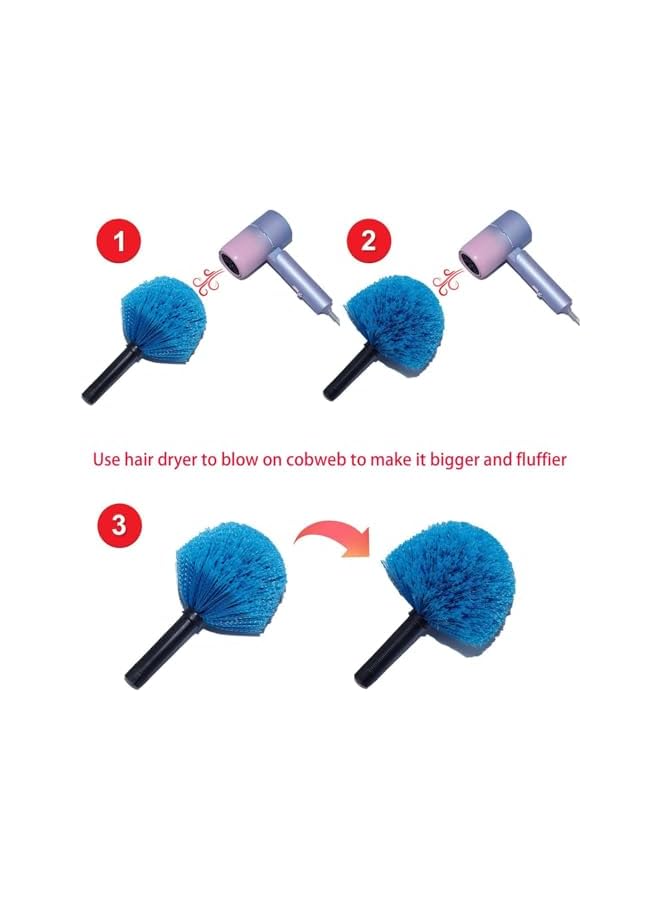 1

2

Use hair dryer to blow on cobweb to make it bigger and fluffier

3