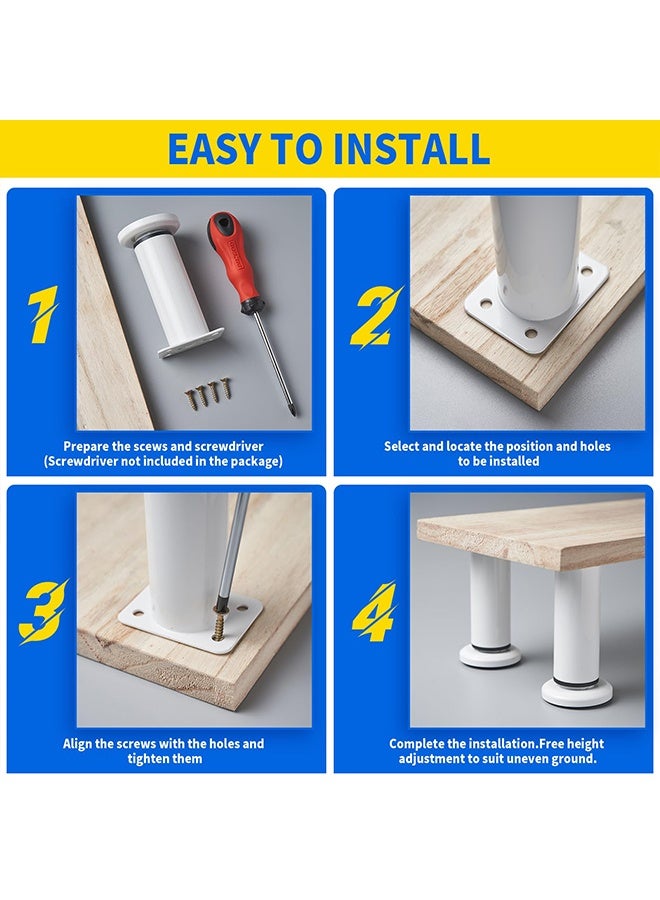 EASY TO INSTALL

1

Prepare the scews and screwdriver (Screwdriver not included in the package)

2

Select and locate the position and holes to be installed

3

Align the screws with the holes and tighten them

4

Complete the installation.Free height adjustment to suit uneven ground.