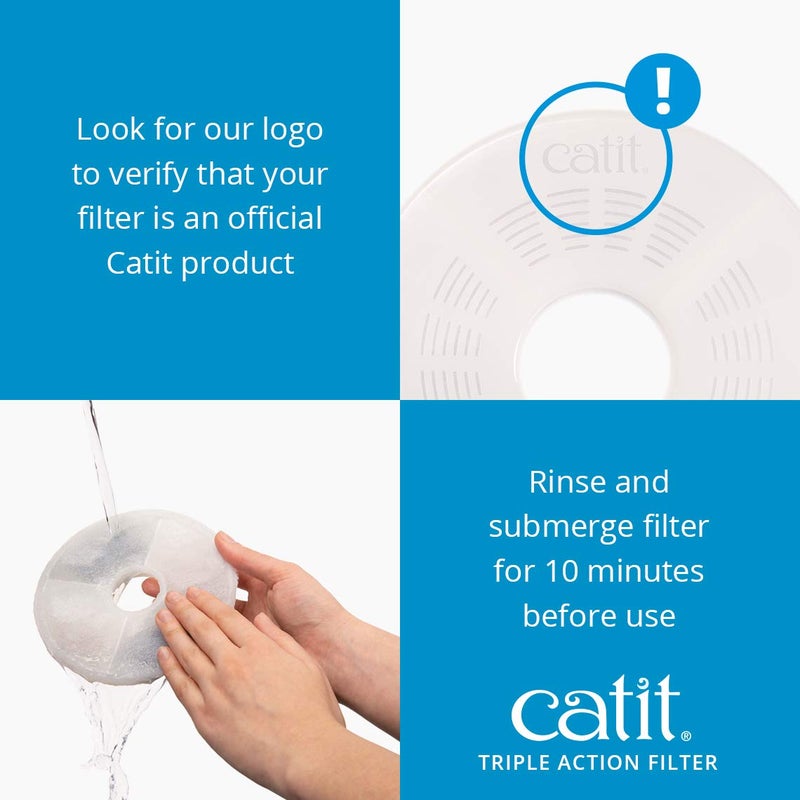 Look for our logo to verify that your filter is an official Catit product

!

catit

Rinse and submerge filter for 10 minutes before use

catit®
TRIPLE ACTION FILTER